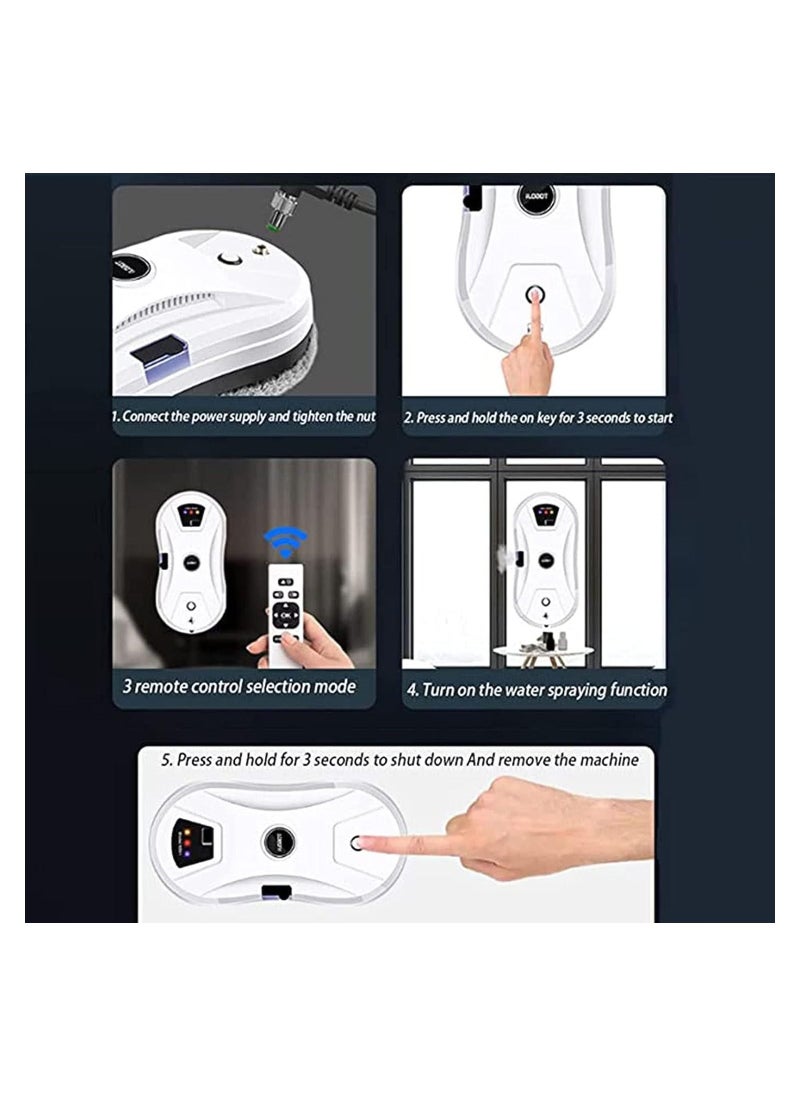 1. Connect the power supply and tighten the nut

2. Press and hold the on key for 3 seconds to start

3 remote control selection mode

4. Turn on the water spraying function

5. Press and hold for 3 seconds to shut down And remove the machine