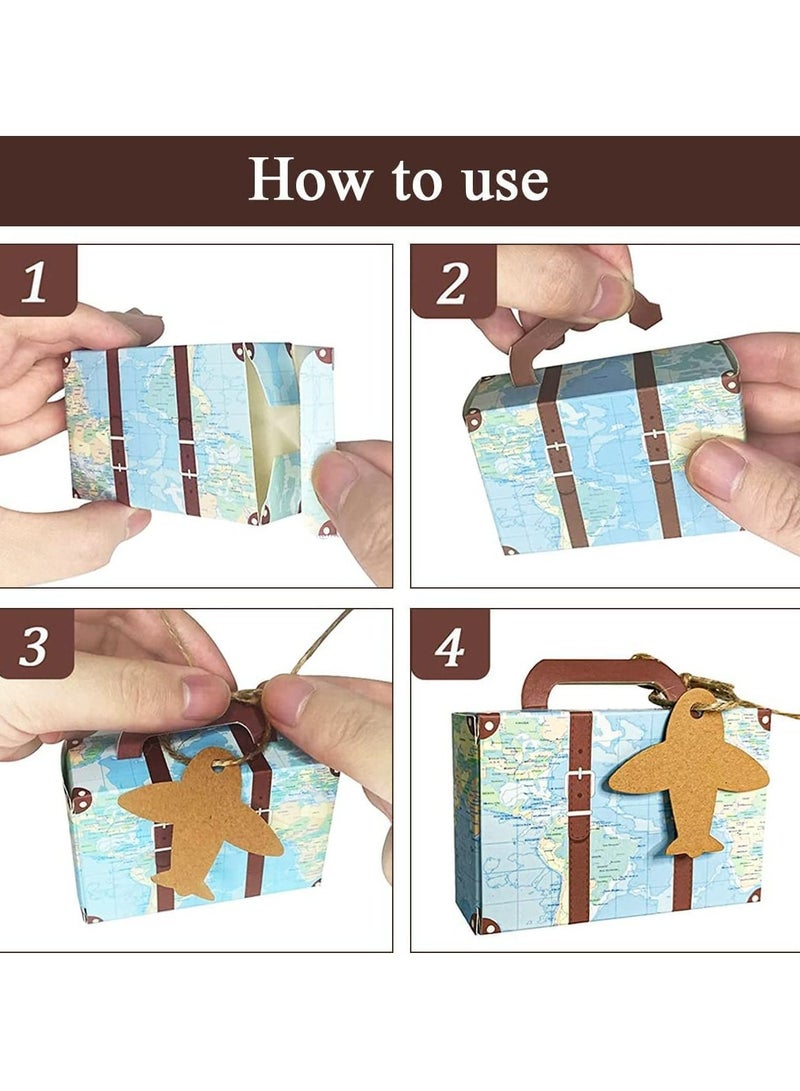 How to use

1

2

3

4