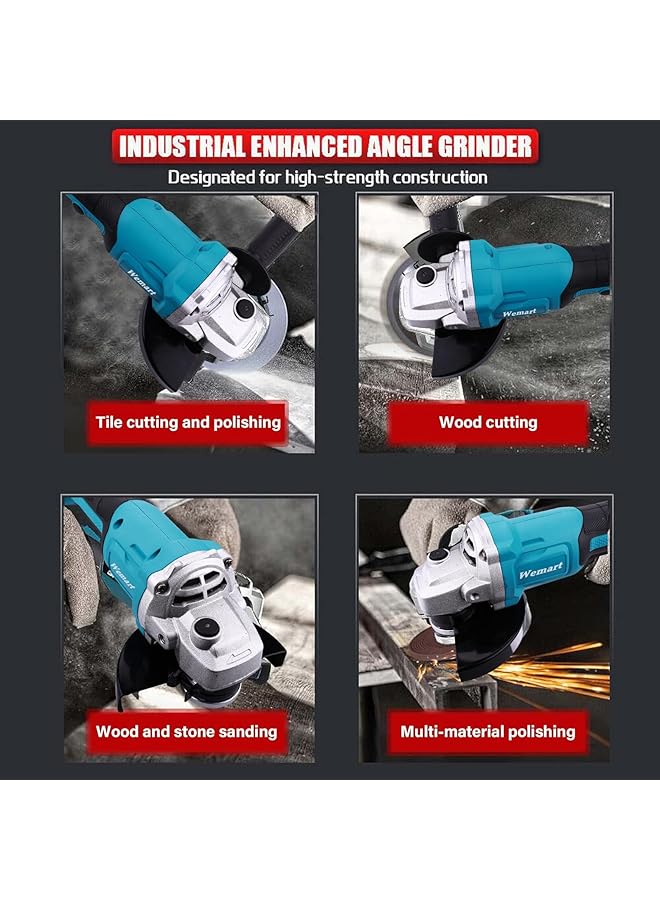 INDUSTRIAL ENHANCED ANGLE GRINDER
Designated for high-strength construction

Wemart
Tile cutting and polishing

Wemart
Wood cutting

Wemart
Wood and stone sanding

Wemart
Multi-material polishing