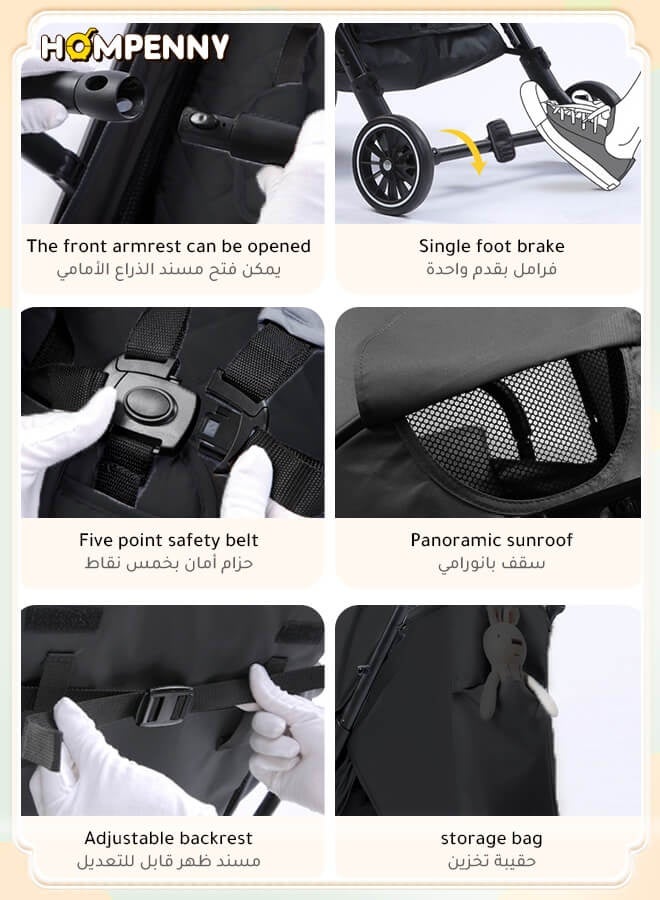 HOMPENNY

The front armrest can be opened
يمكن فتح مسند الذراع الأمامي

Single foot brake
فرامل بقدم واحدة

Five point safety belt
حزام أمان بخمس نقاط

Panoramic sunroof
سقف بانورامي

Adjustable backrest
مسند ظهر قابل للتعديل

storage bag
حقيبة تخزين