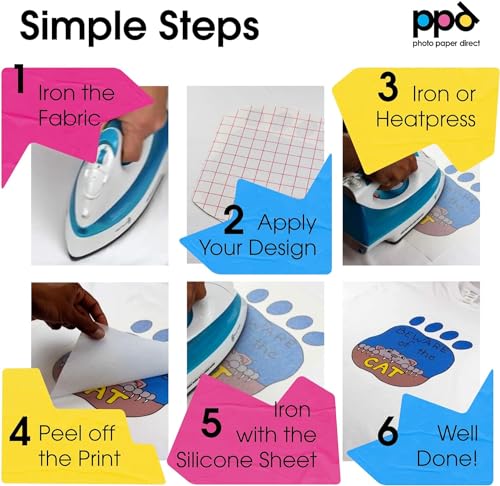 Simple Steps

ppd
photo paper direct

1 Iron the Fabric

2 Apply Your Design

3 Iron or Heatpress

4 Peel off the Print

5 Iron with the Silicone Sheet

6 Well Done!

BEWARE of the CAT