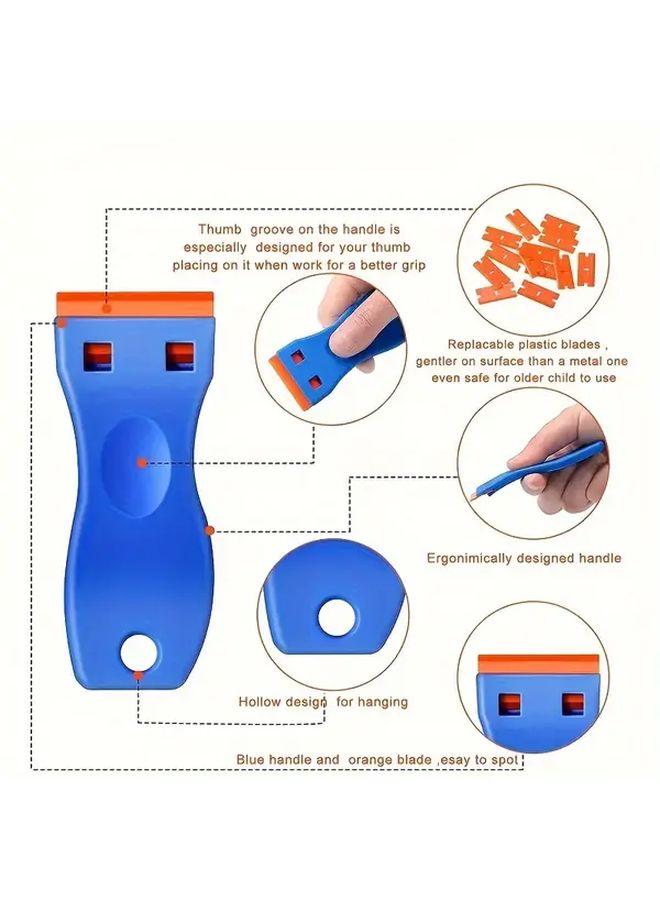 Thumb groove on the handle is especially designed for your thumb placing on it when work for a better grip

Replacable plastic blades , gentler on surface than a metal one even safe for older child to use

Ergonimically designed handle

Hollow design for hanging

Blue handle and orange blade ,esay to spot