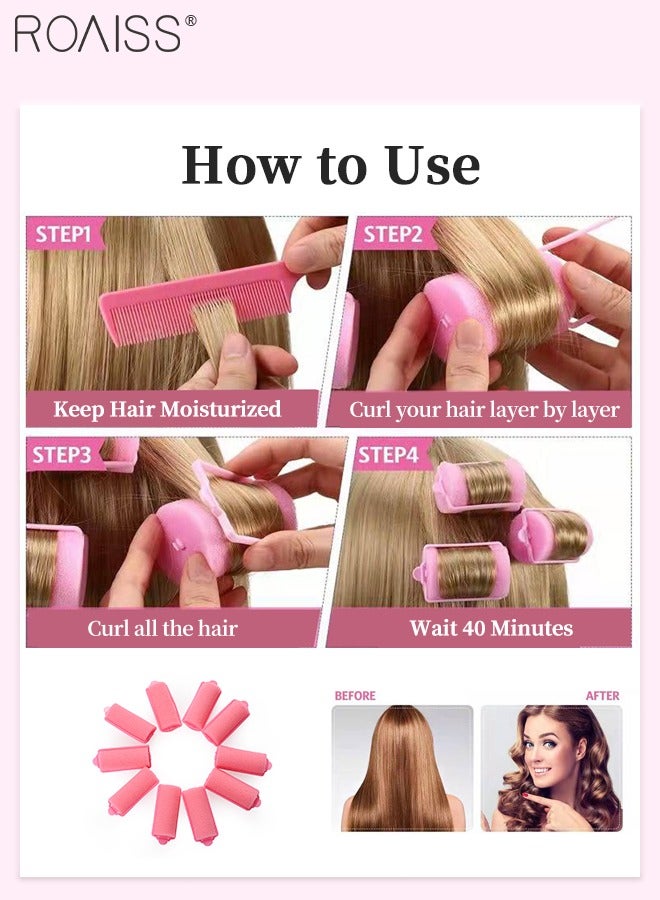 ROAISS®

How to Use

STEP1
Keep Hair Moisturized

STEP2
Curl your hair layer by layer

STEP3
Curl all the hair

STEP4
Wait 40 Minutes

BEFORE

AFTER