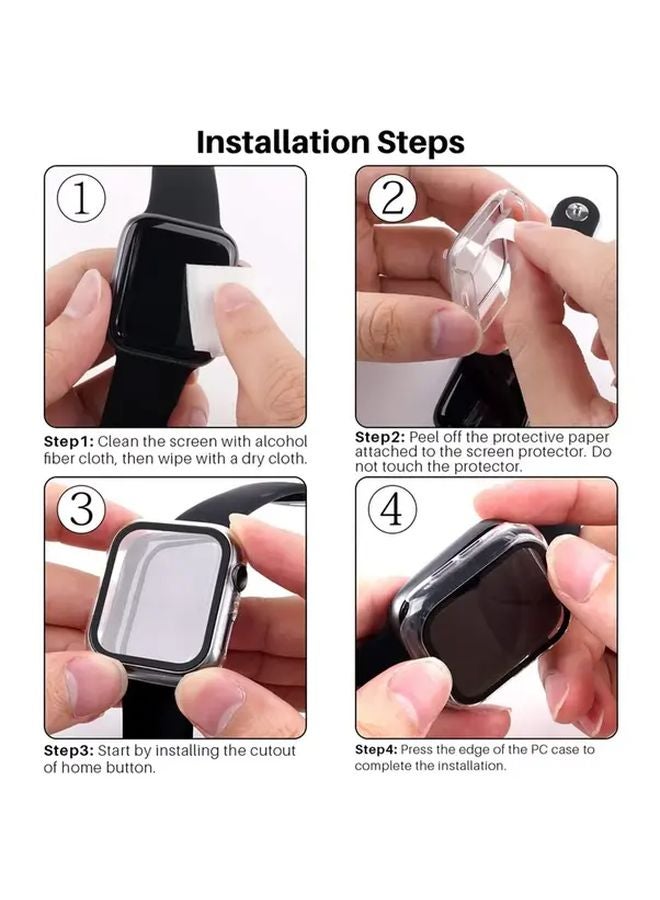 Installation Steps

1

Step1: Clean the screen with alcohol fiber cloth, then wipe with a dry cloth.

2

Step2: Peel off the protective paper attached to the screen protector. Do not touch the protector.

3

Step3: Start by installing the cutout of home button.

4

Step4: Press the edge of the PC case to complete the installation.