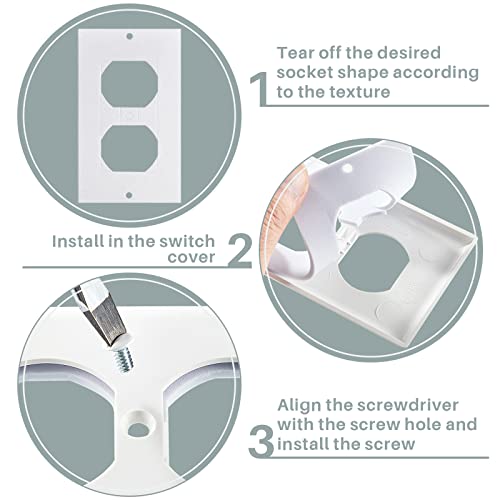 1 Tear off the desired socket shape according to the texture

Install in the switch cover 2

3 Align the screwdriver with the screw hole and install the screw