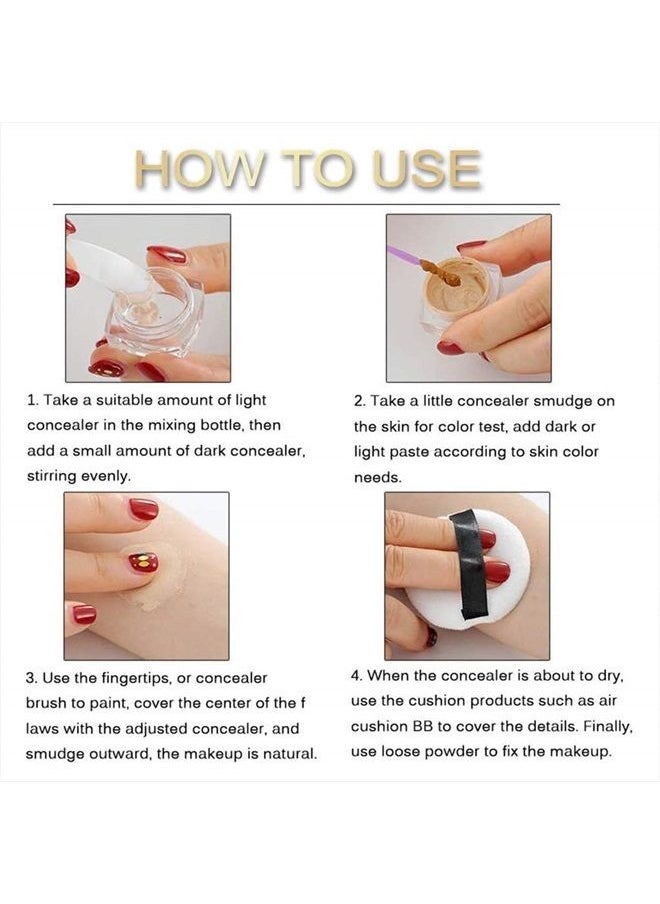 HOW TO USE

1. Take a suitable amount of light concealer in the mixing bottle, then add a small amount of dark concealer, stirring evenly.

2. Take a little concealer smudge on the skin for color test, add dark or light paste according to skin color needs.

3. Use the fingertips, or concealer brush to paint, cover the center of the f laws with the adjusted concealer, and smudge outward, the makeup is natural.

4. When the concealer is about to dry, use the cushion products such as air cushion BB to cover the details. Finally, use loose powder to fix the makeup.