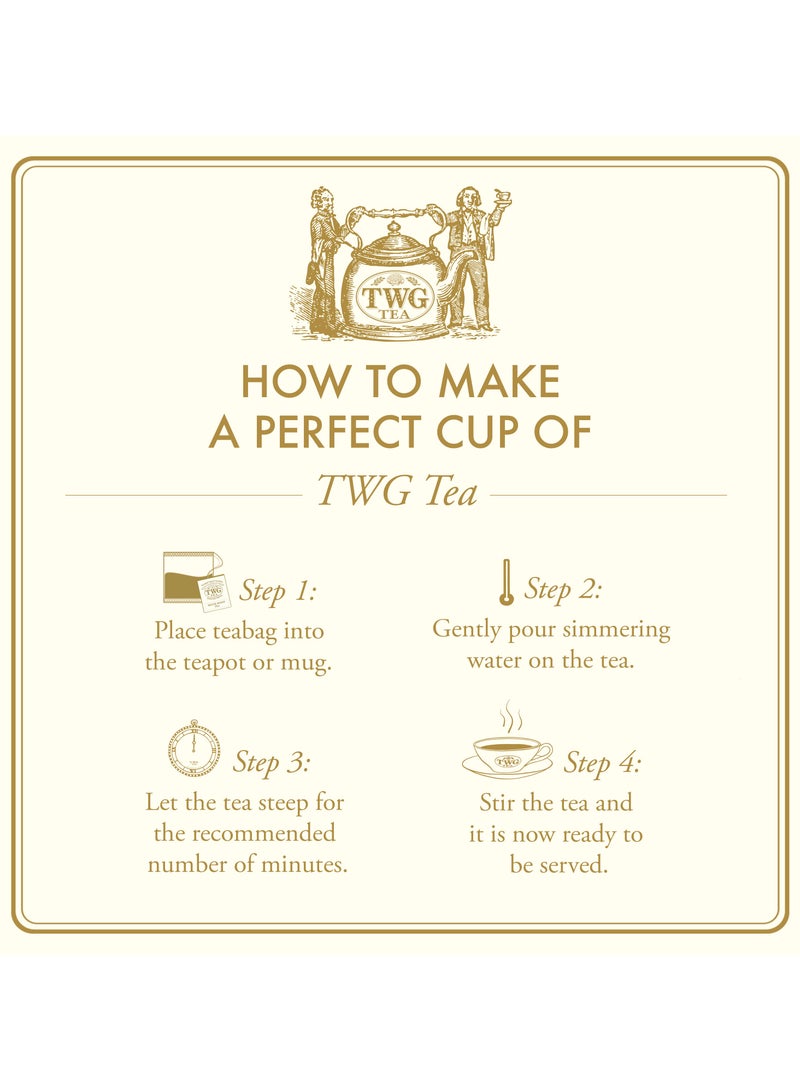 TWG TEA

HOW TO MAKE A PERFECT CUP OF

TWG Tea

Step 1:
Place teabag into the teapot or mug.

Step 2:
Gently pour simmering water on the tea.

Step 3:
Let the tea steep for the recommended number of minutes.

Step 4:
Stir the tea and it is now ready to be served.