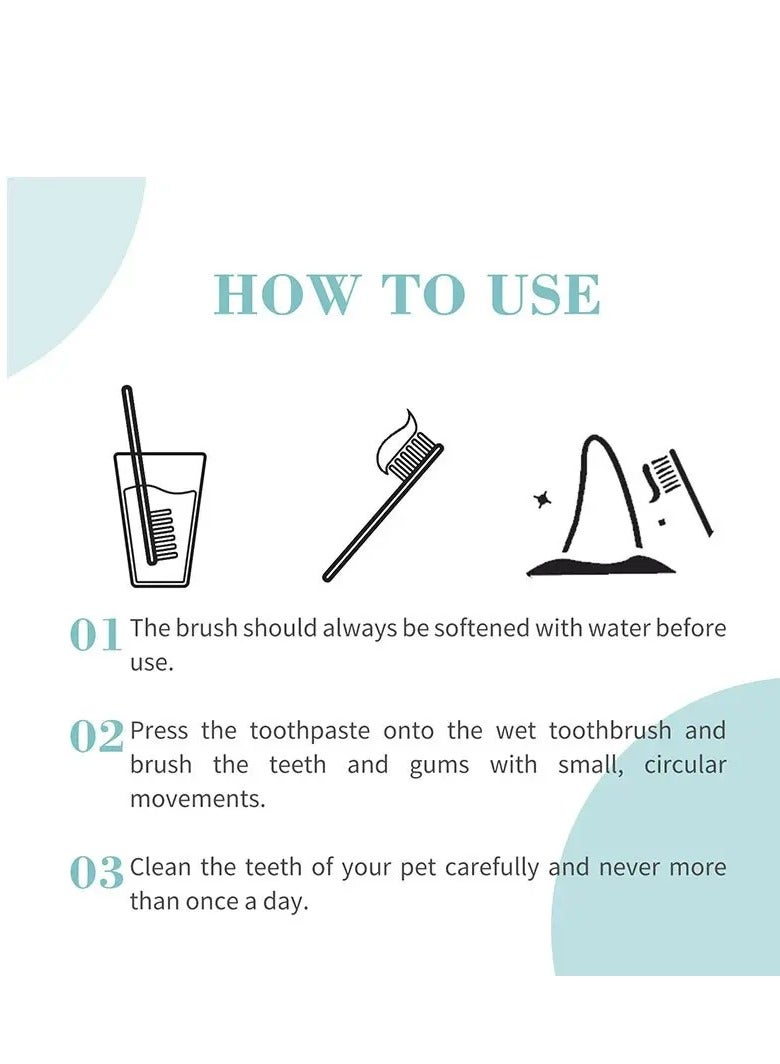 HOW TO USE

01 The brush should always be softened with water before use.

02 Press the toothpaste onto the wet toothbrush and brush the teeth and gums with small, circular movements.

03 Clean the teeth of your pet carefully and never more than once a day.