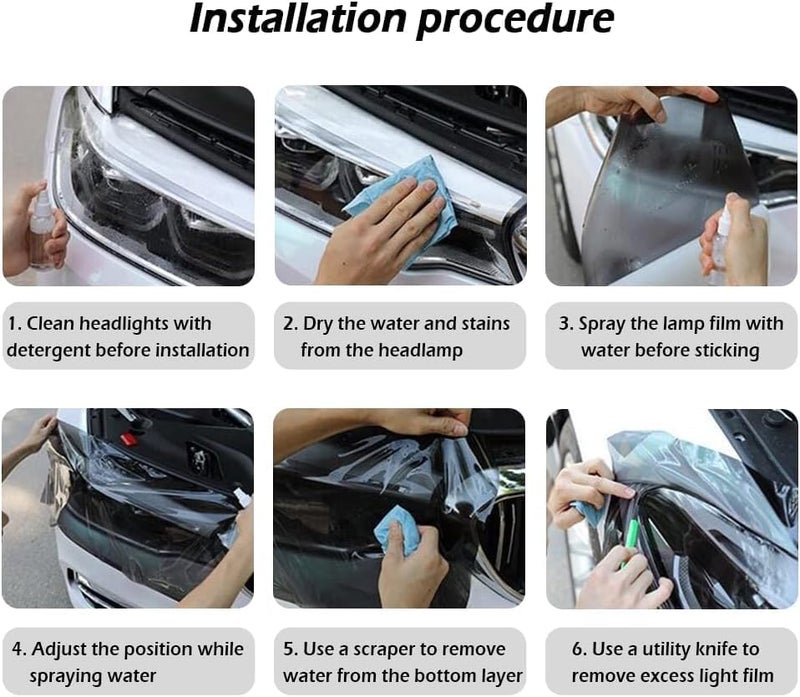 Installation procedure

1. Clean headlights with detergent before installation

2. Dry the water and stains from the headlamp

3. Spray the lamp film with water before sticking

4. Adjust the position while spraying water

5. Use a scraper to remove water from the bottom layer

6. Use a utility knife to remove excess light film