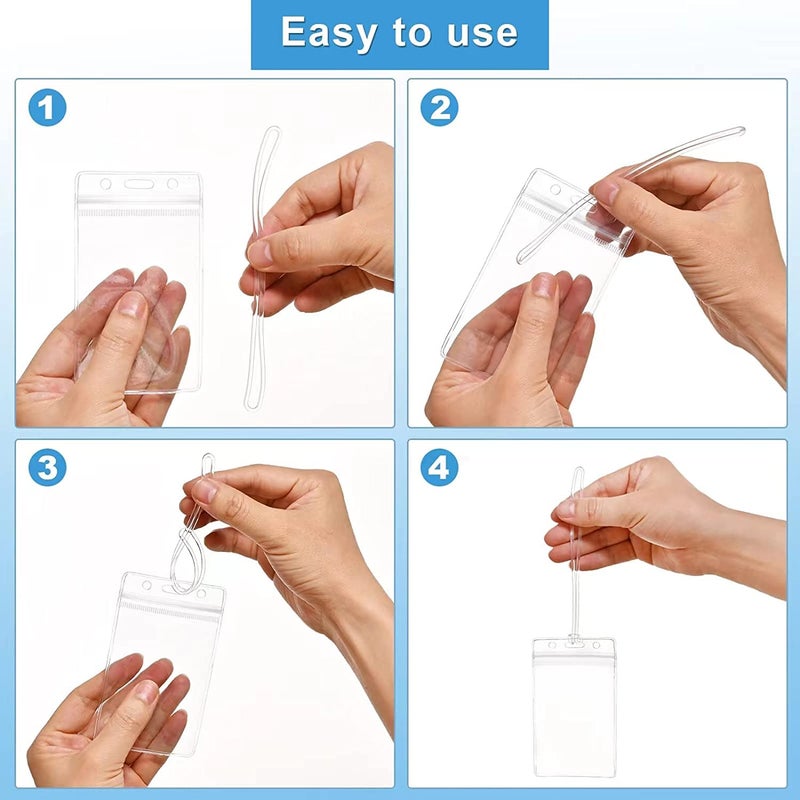 Easy to use

1

2

3

4