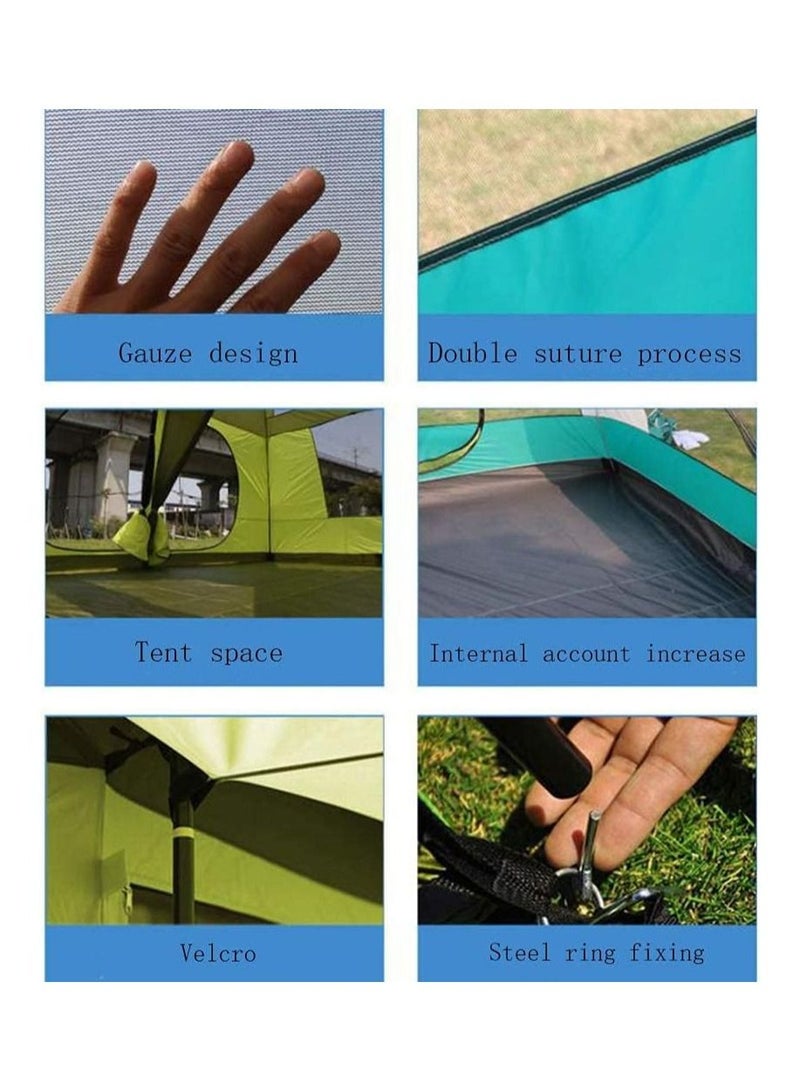 Gauze design

Double suture process

Tent space

Internal account increase

Velcro

Steel ring fixing