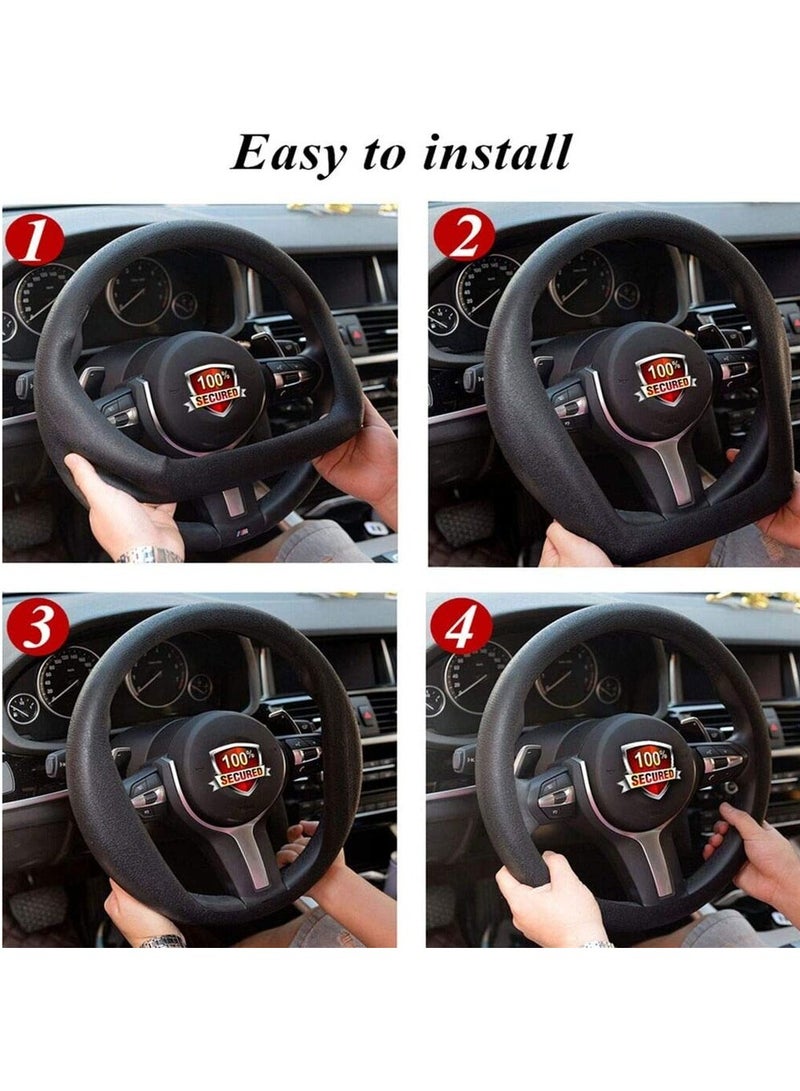 Easy to install

1

100% SECURED

2

100% SECURED

3

100% SECURED

4

100% SECURED