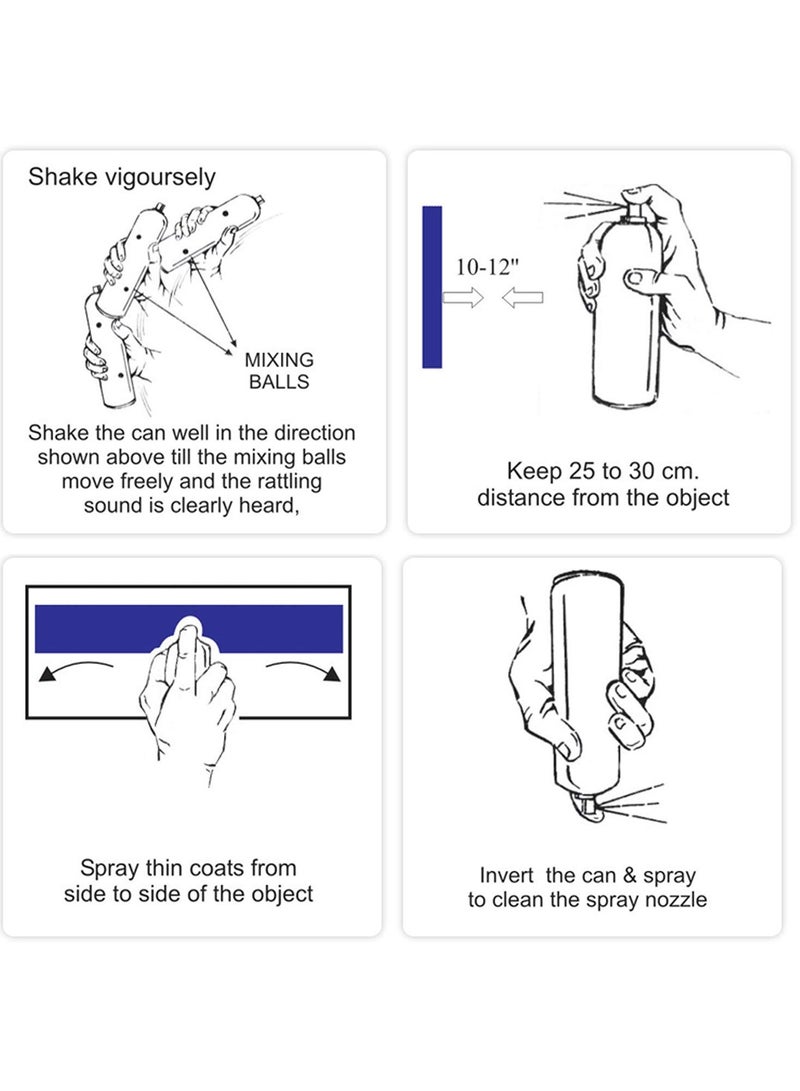 Shake vigoursely

MIXING BALLS

Shake the can well in the direction shown above till the mixing balls move freely and the rattling sound is clearly heard,

10-12"

Keep 25 to 30 cm. distance from the object

Spray thin coats from side to side of the object

Invert the can & spray to clean the spray nozzle