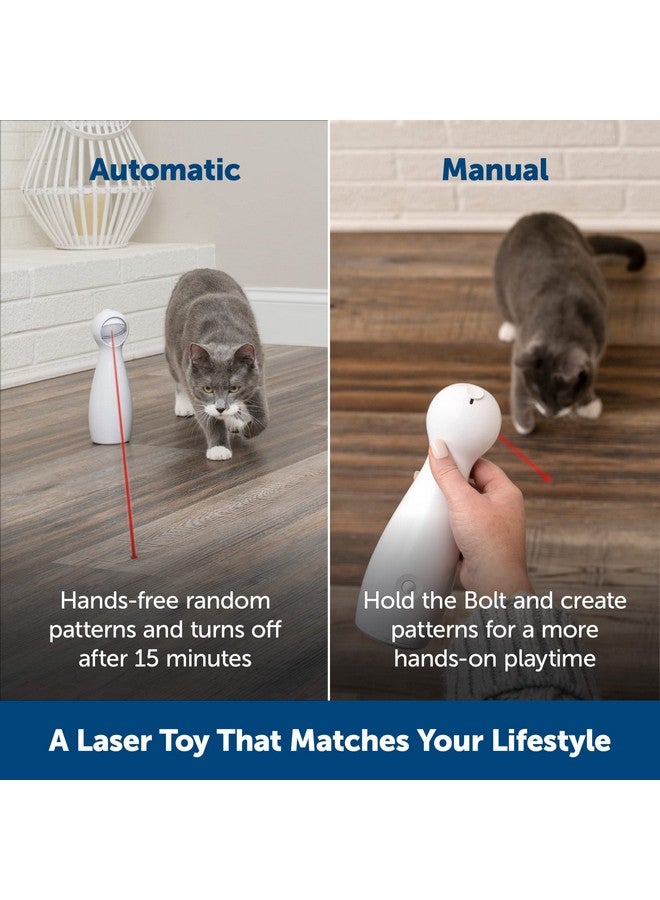 Automatic

Hands-free random patterns and turns off after 15 minutes

Manual

Hold the Bolt and create patterns for a more hands-on playtime

A Laser Toy That Matches Your Lifestyle