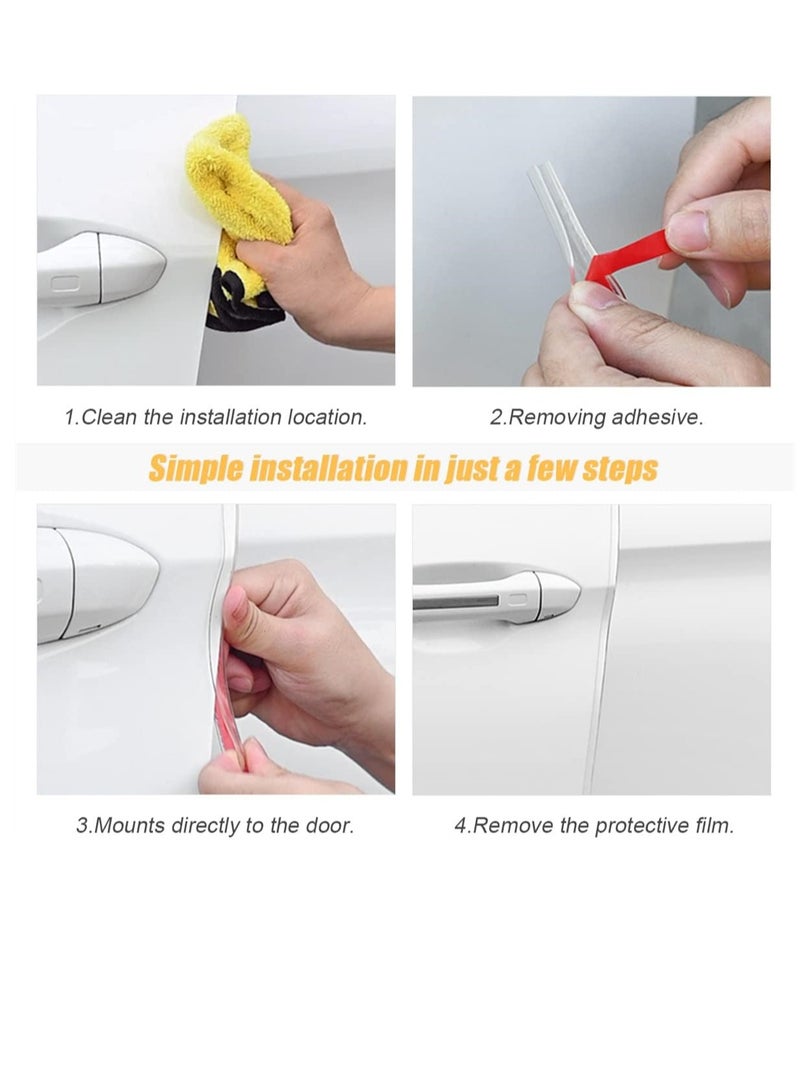 1.Clean the installation location.

2.Removing adhesive.

Simple installation in just a few steps

3.Mounts directly to the door.

4.Remove the protective film.