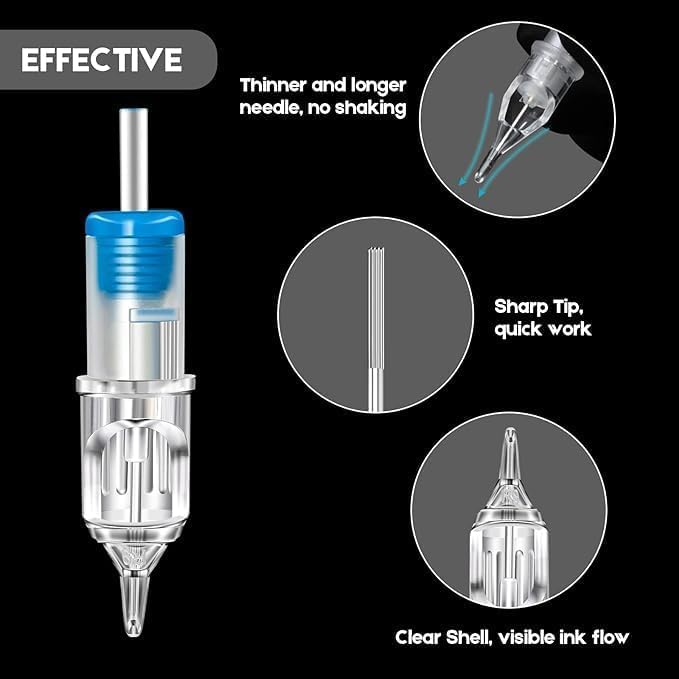 EFFECTIVE

Thinner and longer needle, no shaking

Sharp Tip, quick work

Clear Shell, visible ink flow