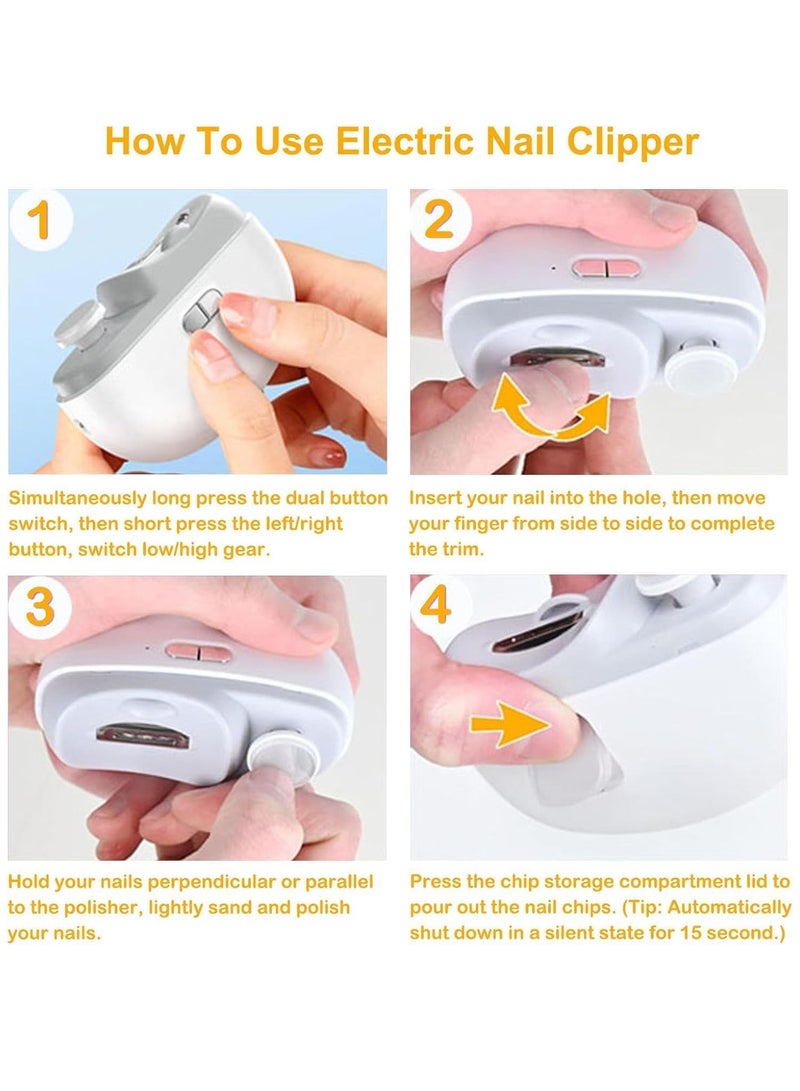 How To Use Electric Nail Clipper

1

Simultaneously long press the dual button switch, then short press the left/right button, switch low/high gear.

2

Insert your nail into the hole, then move your finger from side to side to complete the trim.

3

Hold your nails perpendicular or parallel to the polisher, lightly sand and polish your nails.

4

Press the chip storage compartment lid to pour out the nail chips. (Tip: Automatically shut down in a silent state for 15 second.)