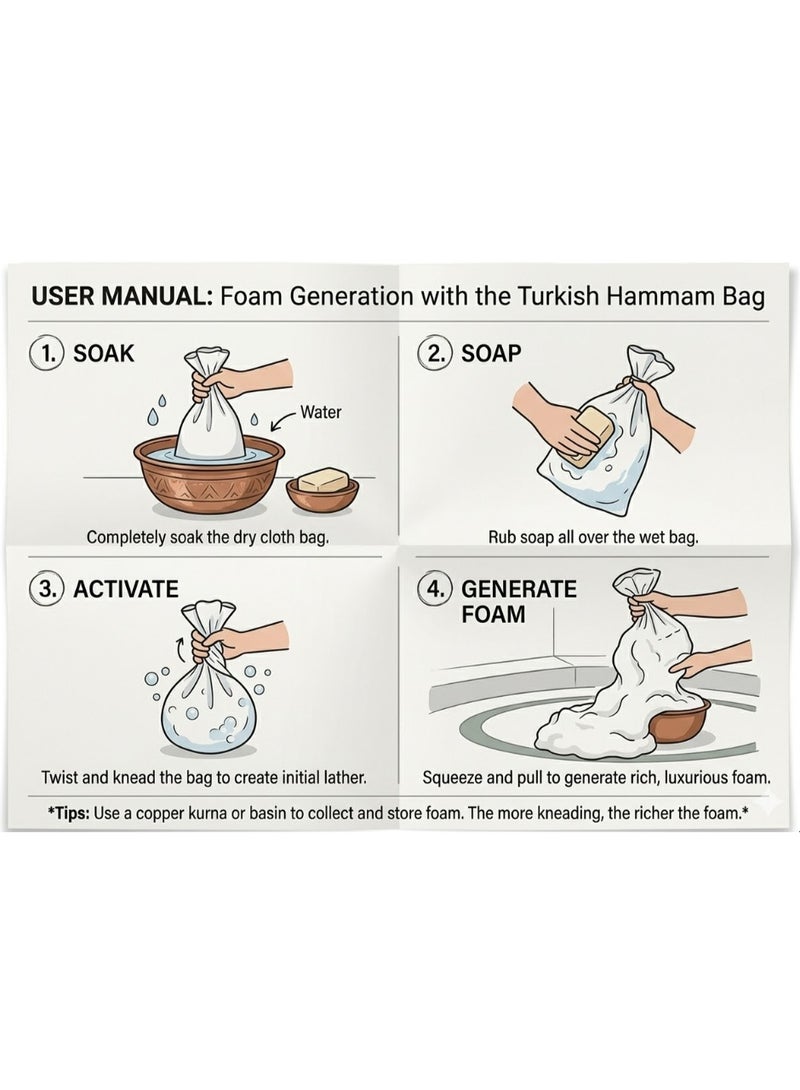 USER MANUAL: Foam Generation with the Turkish Hammam Bag

1. SOAK

Water

Completely soak the dry cloth bag.

2. SOAP

Rub soap all over the wet bag.

3. ACTIVATE

Twist and knead the bag to create initial lather.

4. GENERATE FOAM

Squeeze and pull to generate rich, luxurious foam.

*Tips: Use a copper kurna or basin to collect and store foam. The more kneading, the richer the foam.*