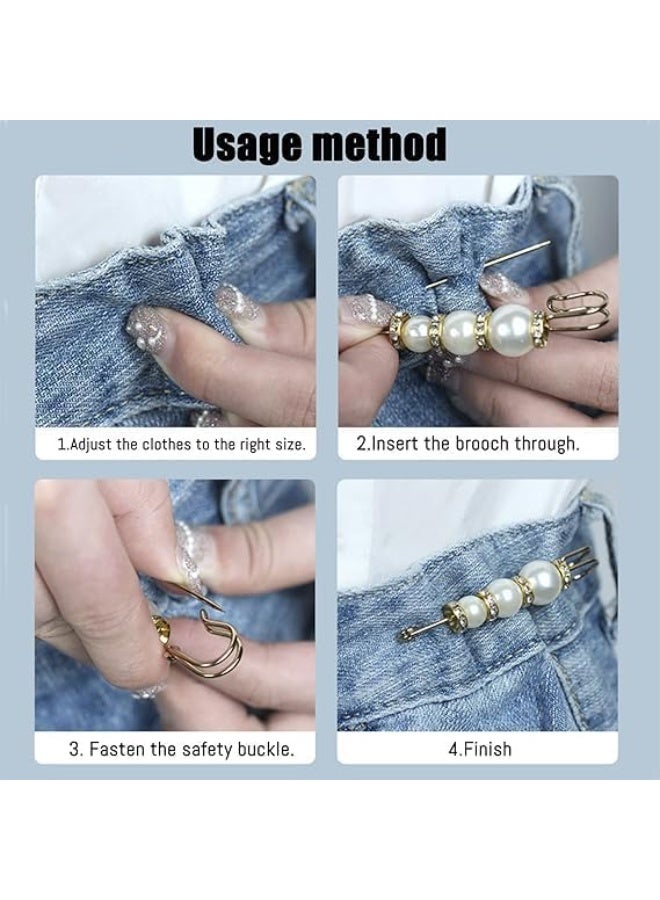 Usage method

1.Adjust the clothes to the right size.

2.Insert the brooch through.

3. Fasten the safety buckle.

4.Finish