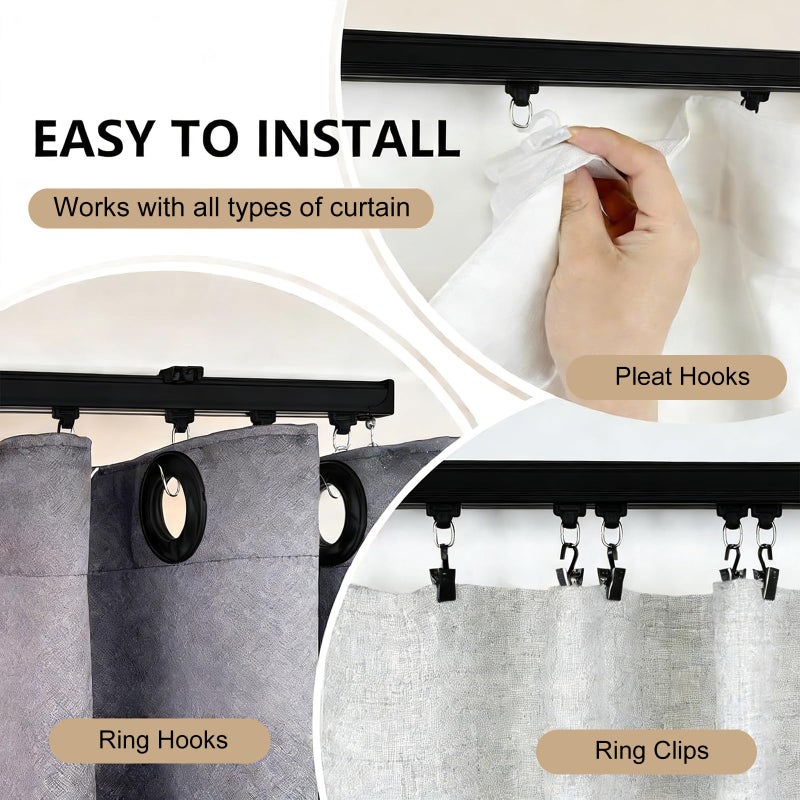 EASY TO INSTALL

Works with all types of curtain

Pleat Hooks

Ring Hooks

Ring Clips