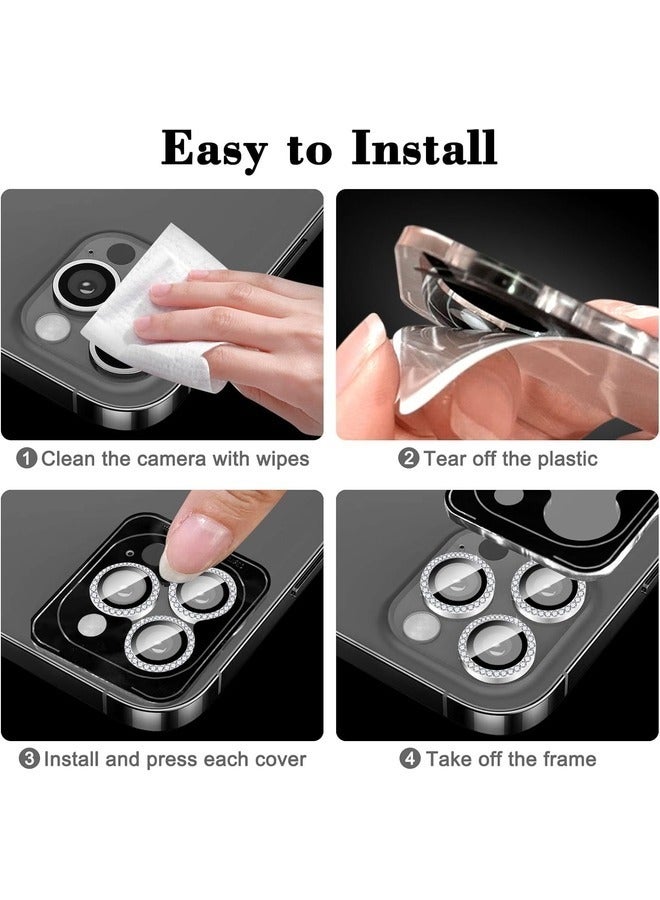 Easy to Install

1 Clean the camera with wipes

2 Tear off the plastic

3 Install and press each cover

4 Take off the frame