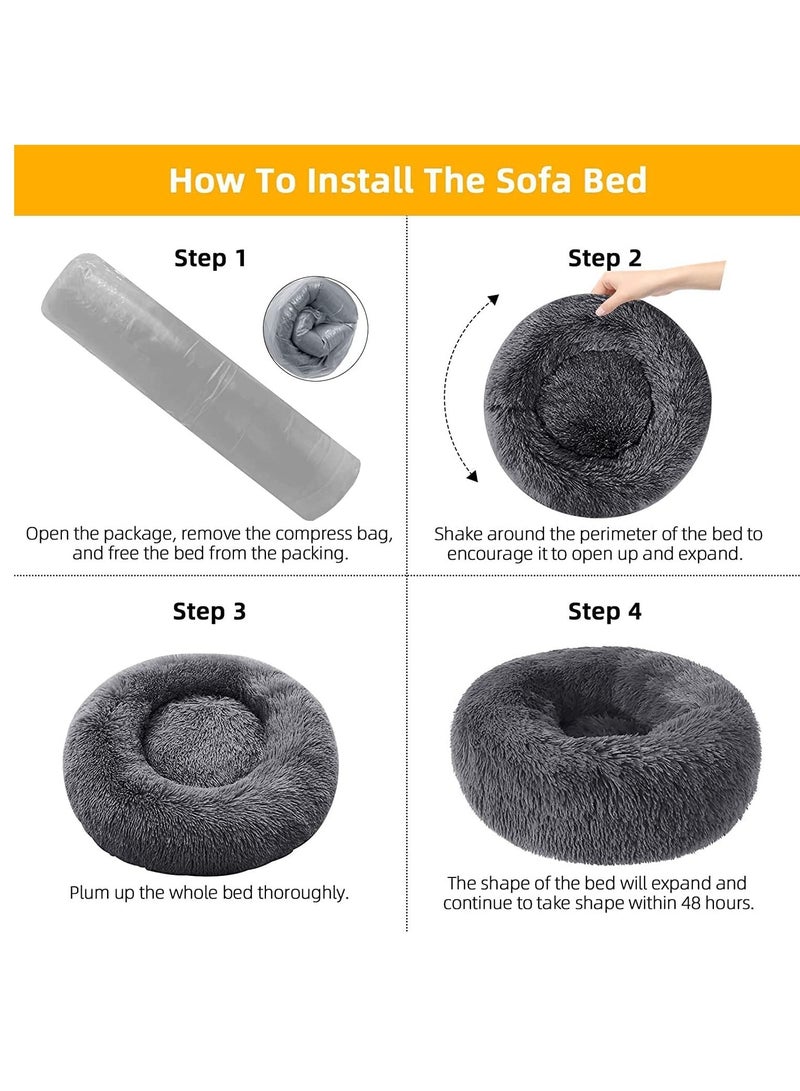 How To Install The Sofa Bed

Step 1

Open the package, remove the compress bag, and free the bed from the packing.

Step 2

Shake around the perimeter of the bed to encourage it to open up and expand.

Step 3

Plum up the whole bed thoroughly.

Step 4

The shape of the bed will expand and continue to take shape within 48 hours.