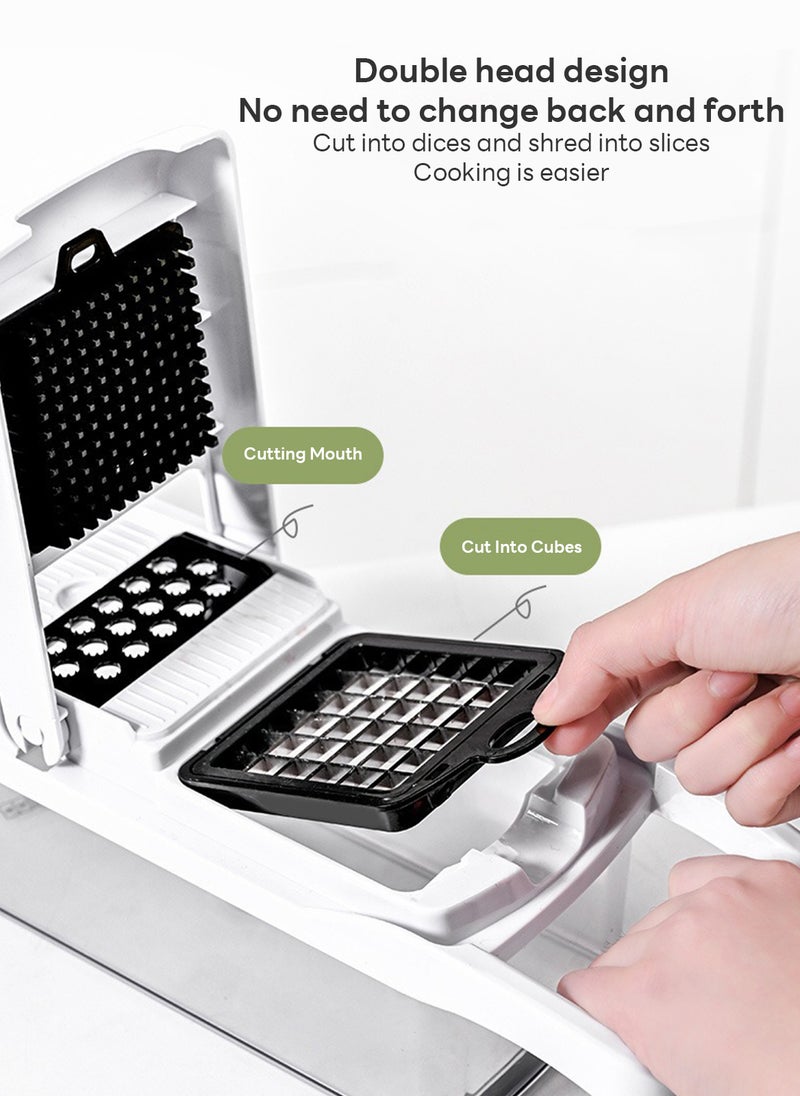 Double head design
No need to change back and forth
Cut into dices and shred into slices
Cooking is easier

Cutting Mouth

Cut Into Cubes