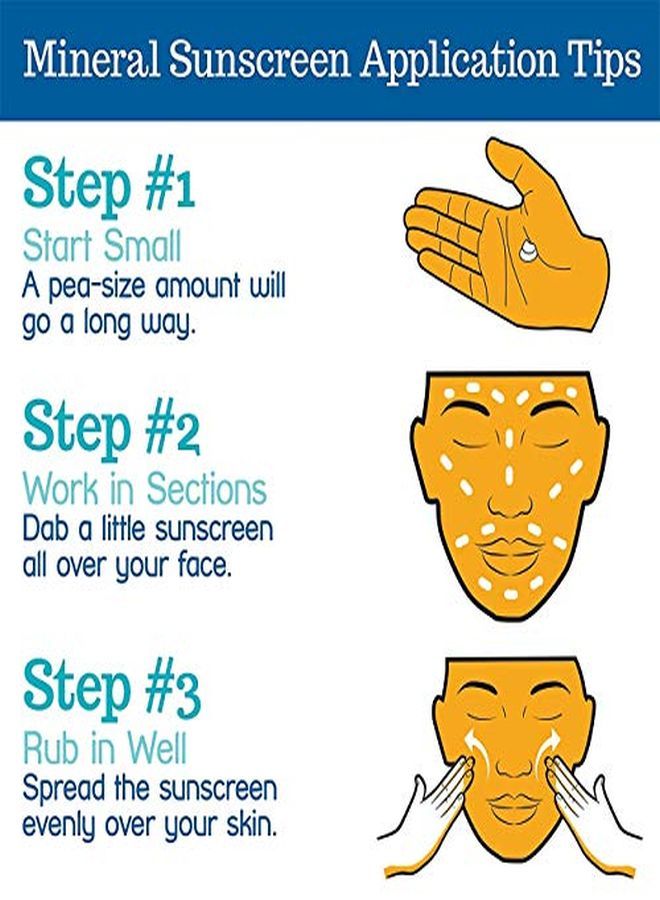 Mineral Sunscreen Application Tips

Step #1
Start Small
A pea-size amount will go a long way.

Step #2
Work in Sections
Dab a little sunscreen all over your face.

Step #3
Rub in Well
Spread the sunscreen evenly over your skin.