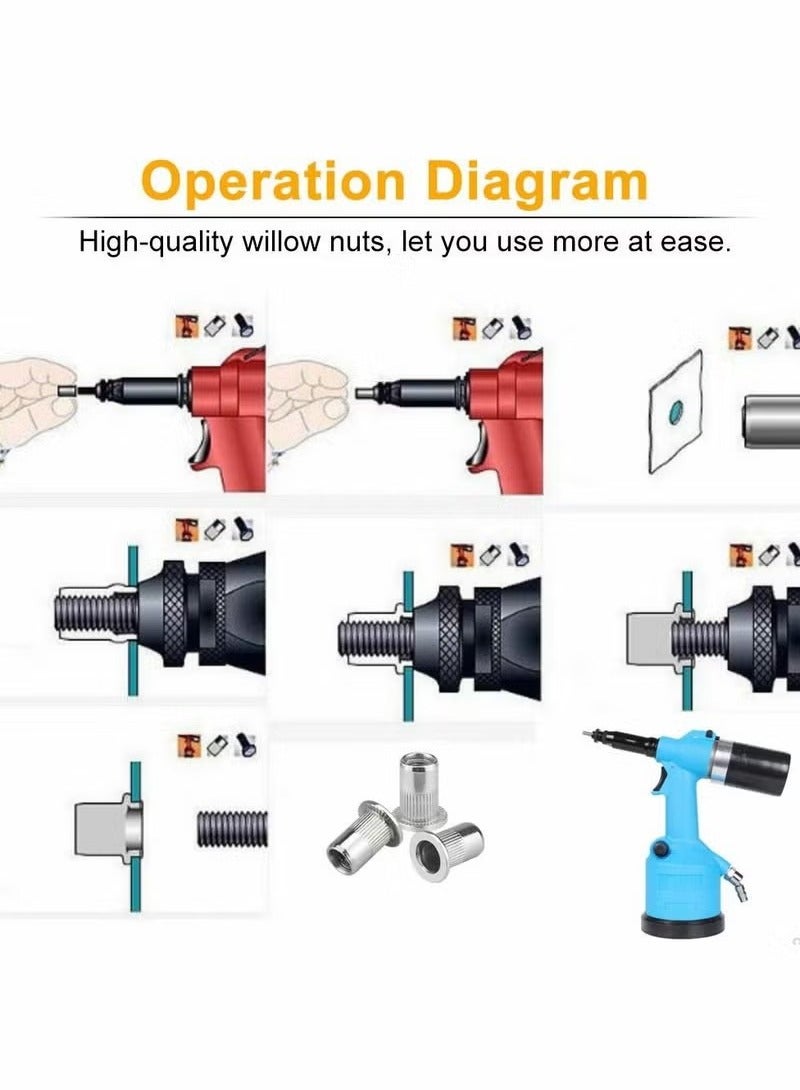 Operation Diagram

High-quality willow nuts, let you use more at ease.