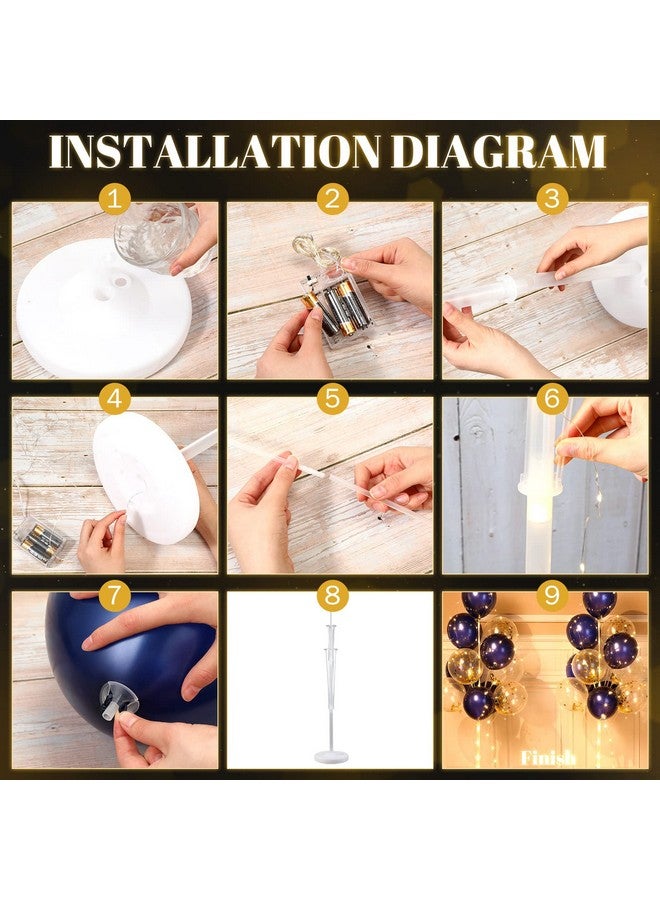 INSTALLATION DIAGRAM

1

2

3

4

5

6

7

8

9

Finish