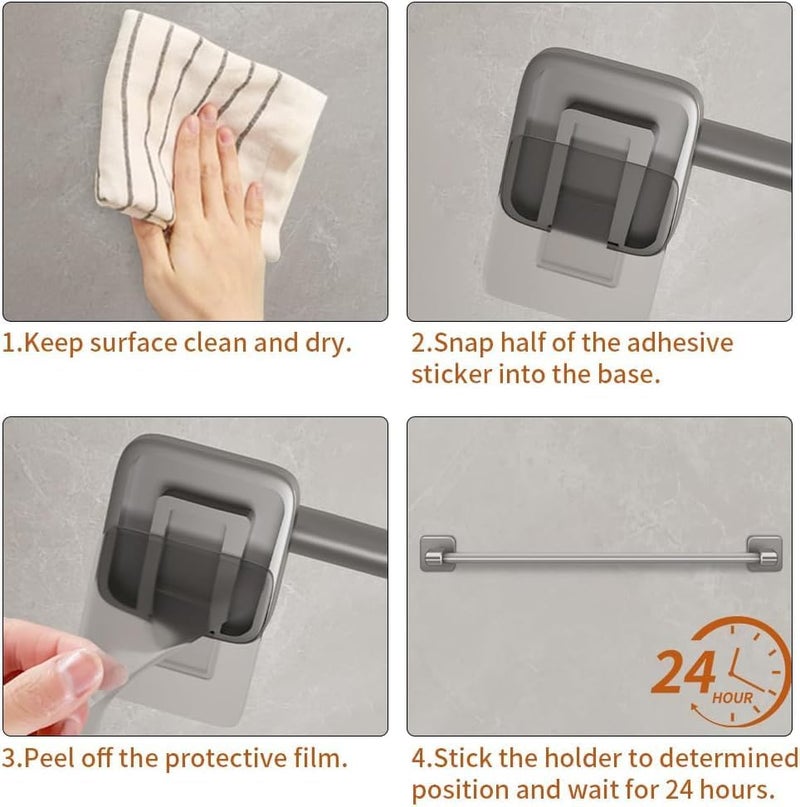 1.Keep surface clean and dry.

2.Snap half of the adhesive sticker into the base.

3.Peel off the protective film.

24 HOUR

4.Stick the holder to determined position and wait for 24 hours.