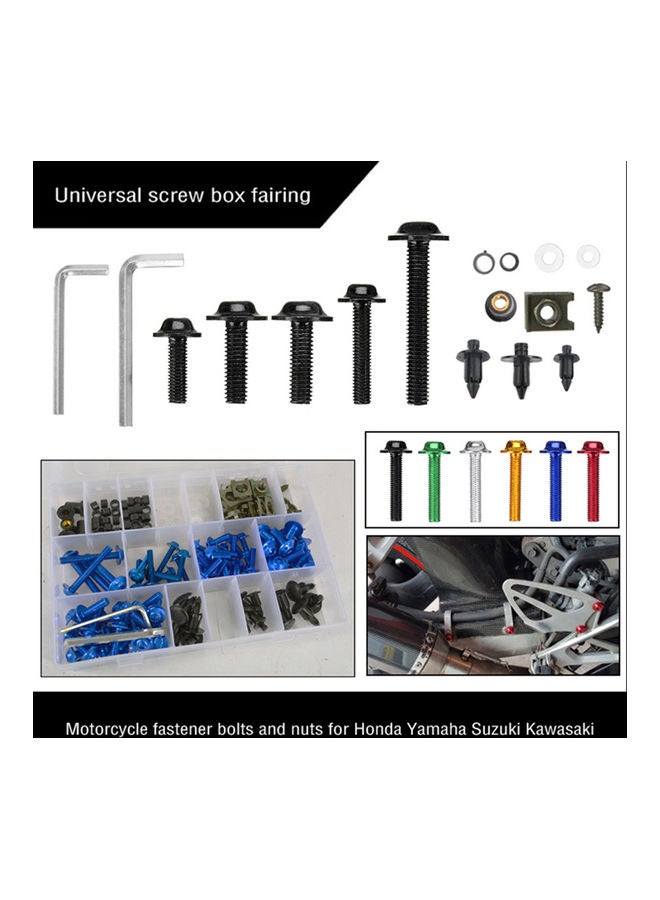 Universal screw box fairing

Motorcycle fastener bolts and nuts for Honda Yamaha Suzuki Kawasaki