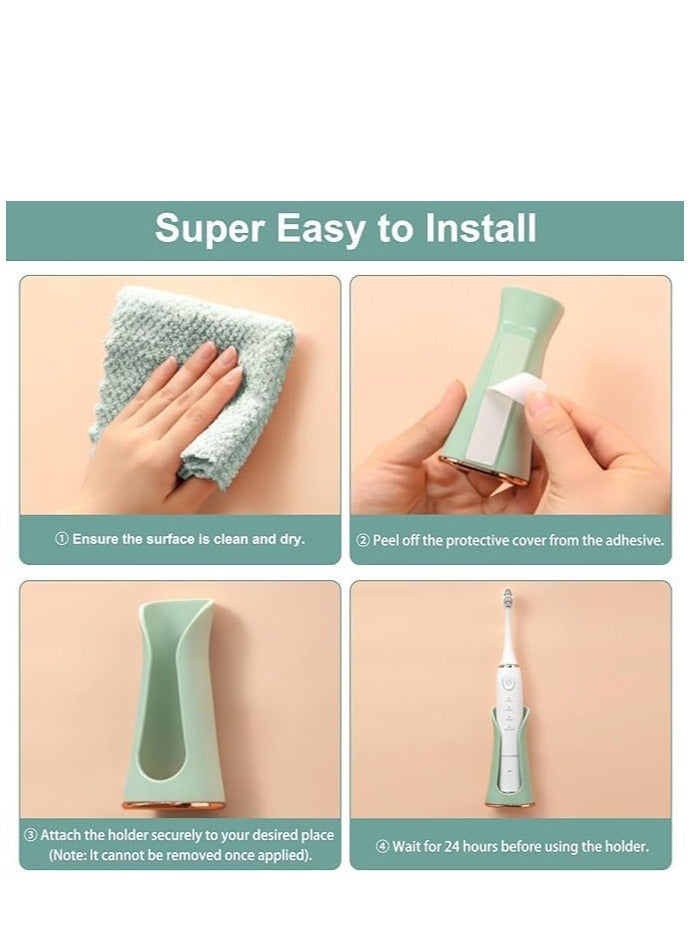 Super Easy to Install

① Ensure the surface is clean and dry.

② Peel off the protective cover from the adhesive.

③ Attach the holder securely to your desired place (Note: It cannot be removed once applied).

④ Wait for 24 hours before using the holder.