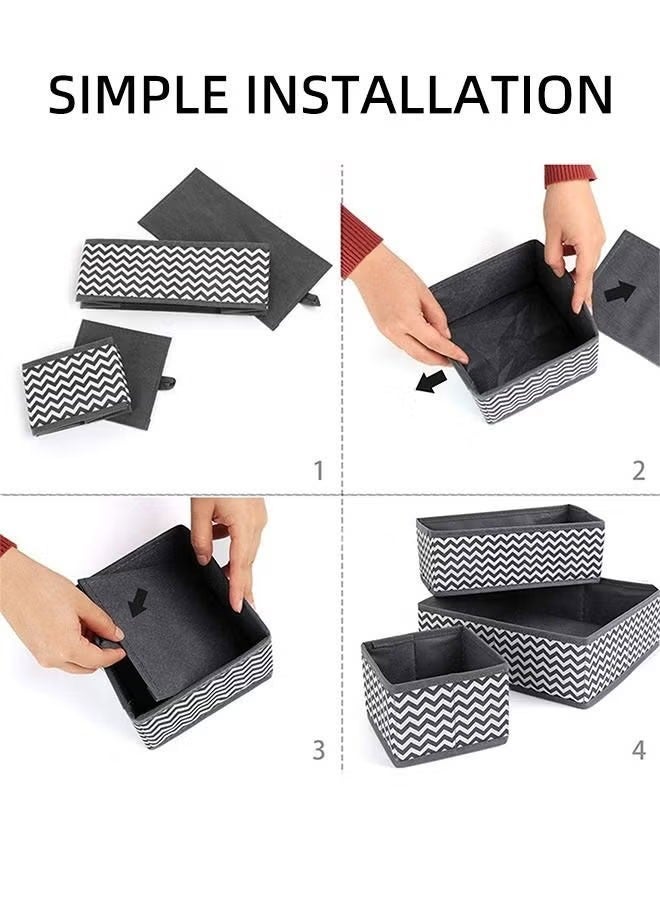 SIMPLE INSTALLATION

1

2

3

4