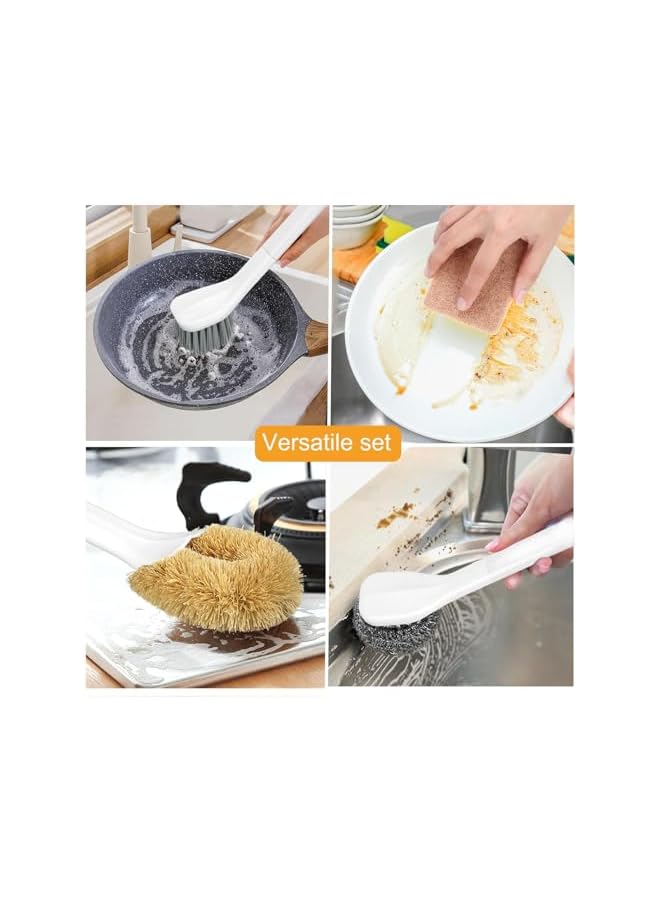 Versatile set