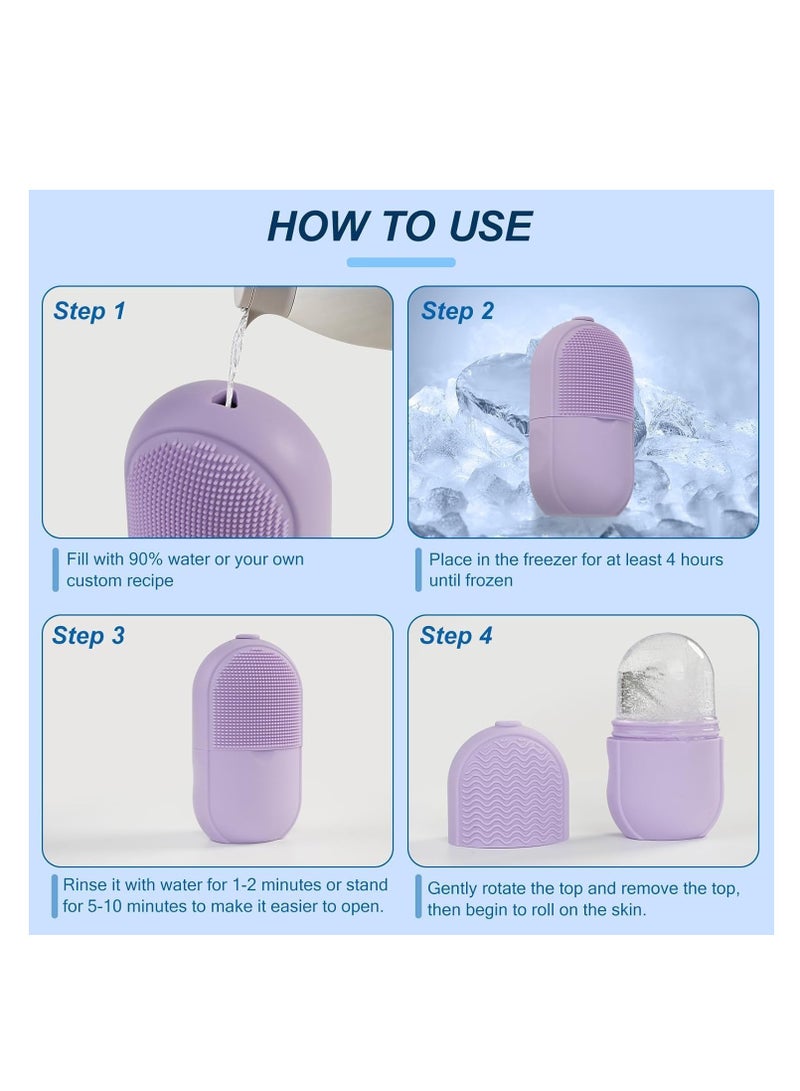 HOW TO USE

Step 1

Fill with 90% water or your own custom recipe

Step 2

Place in the freezer for at least 4 hours until frozen

Step 3

Rinse it with water for 1-2 minutes or stand for 5-10 minutes to make it easier to open.

Step 4

Gently rotate the top and remove the top, then begin to roll on the skin.