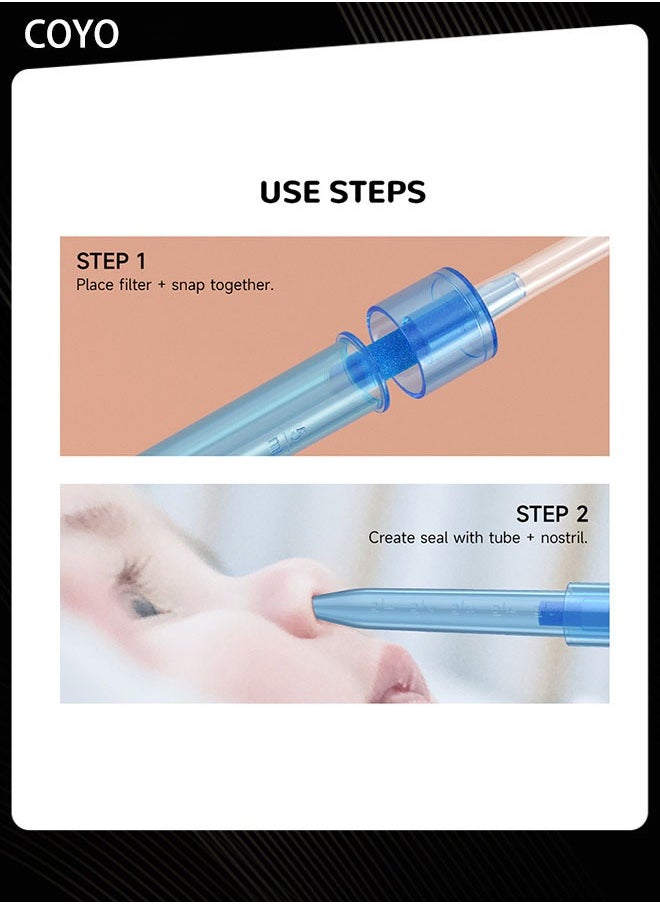 COYO

USE STEPS

STEP 1
Place filter + snap together.

STEP 2
Create seal with tube + nostril.