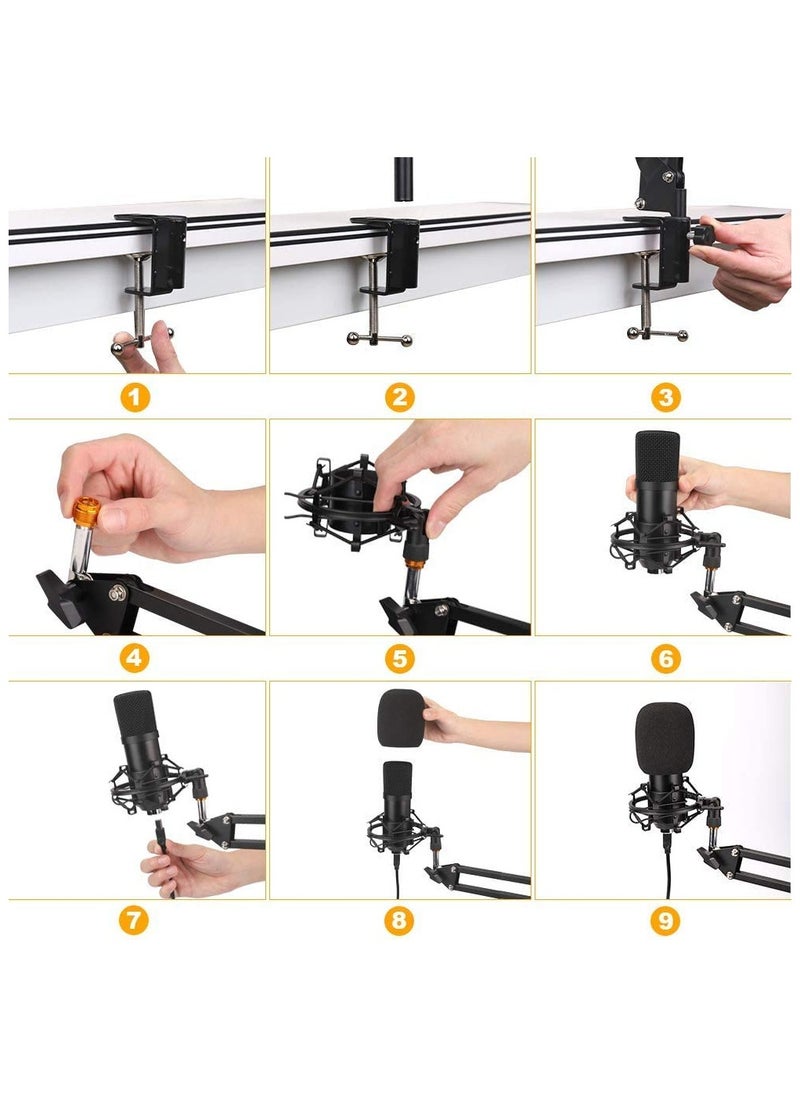 1

2

3

4

5

6

7

8

9