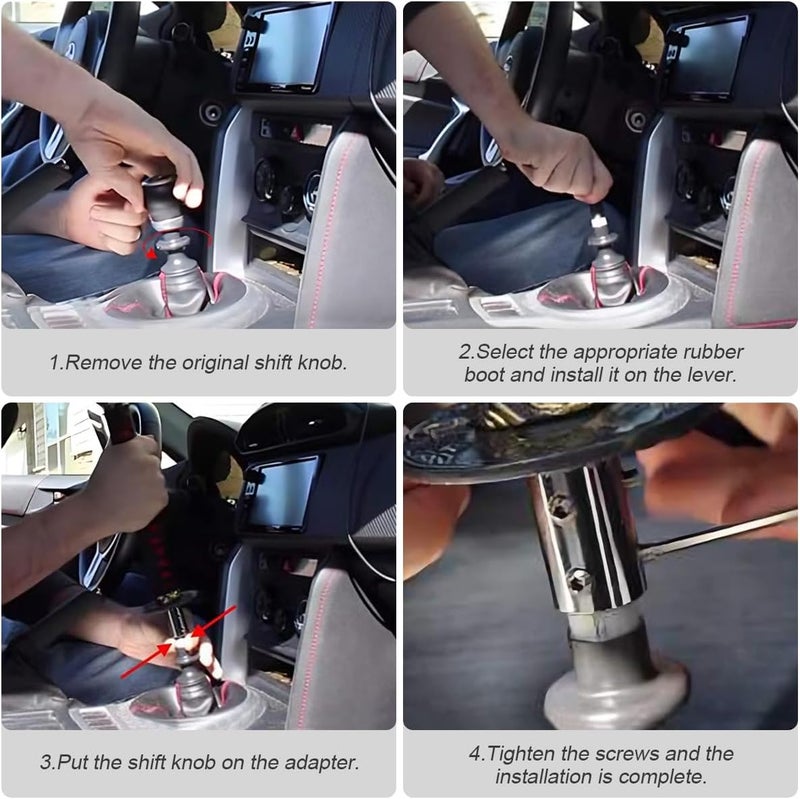 1.Remove the original shift knob.

2.Select the appropriate rubber boot and install it on the lever.

3.Put the shift knob on the adapter.

4.Tighten the screws and the installation is complete.