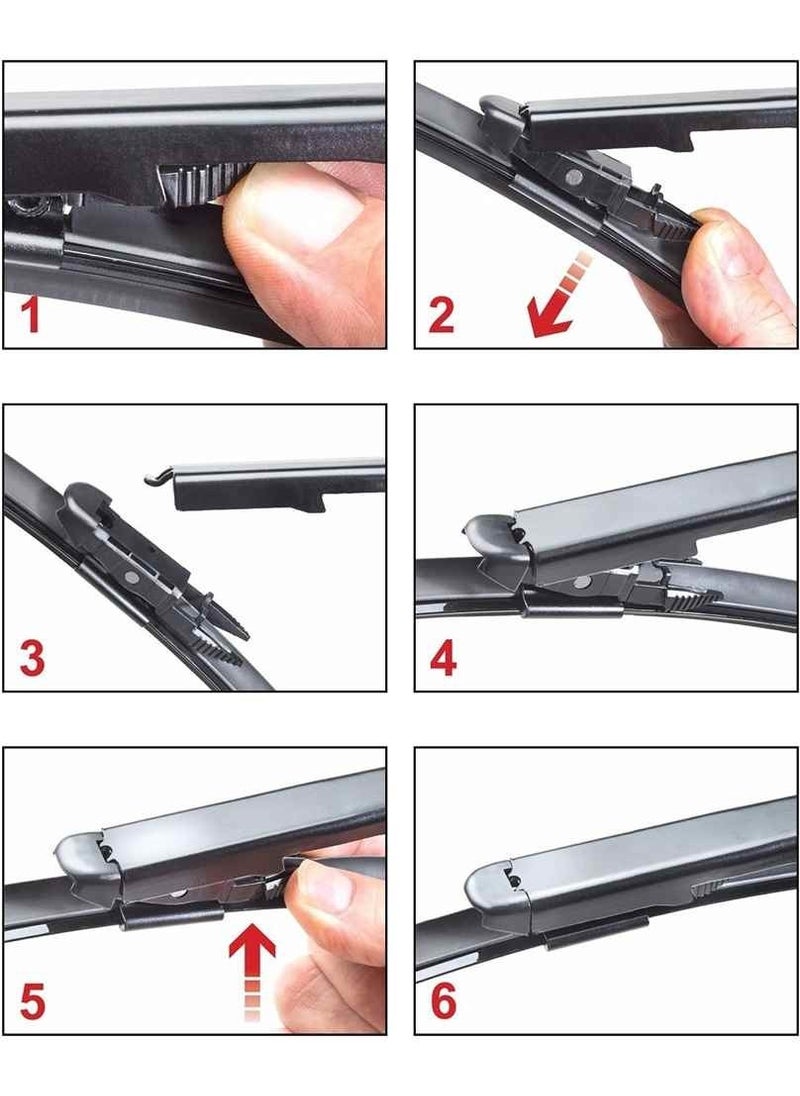 1

2

3

4

5

6