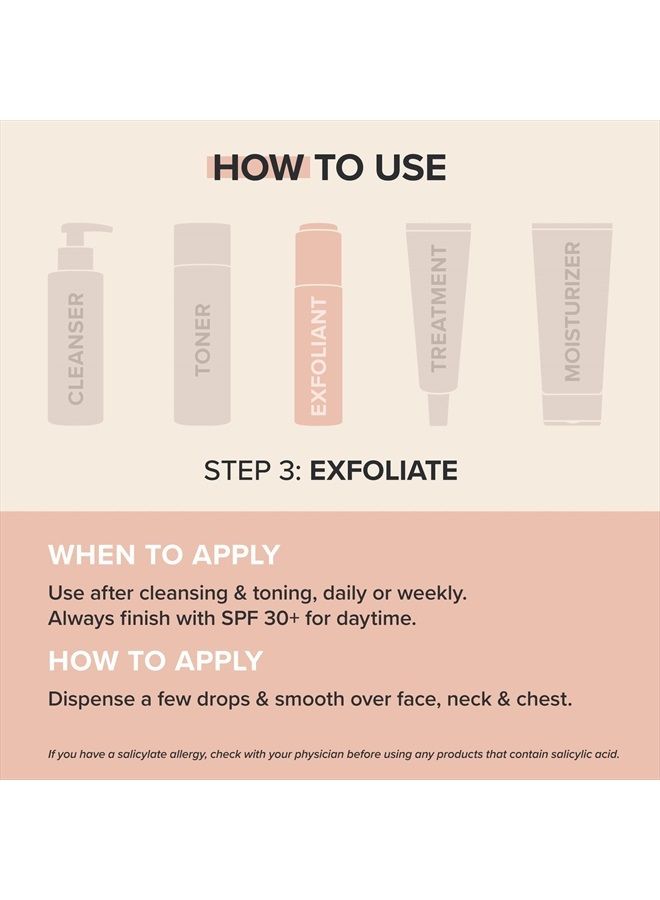 HOW TO USE

CLEANSER

TONER

EXFOLIANT

TREATMENT

MOISTURIZER

STEP 3: EXFOLIATE

WHEN TO APPLY

Use after cleansing & toning, daily or weekly. Always finish with SPF 30+ for daytime.

HOW TO APPLY

Dispense a few drops & smooth over face, neck & chest.

If you have a salicylate allergy, check with your physician before using any products that contain salicylic acid.