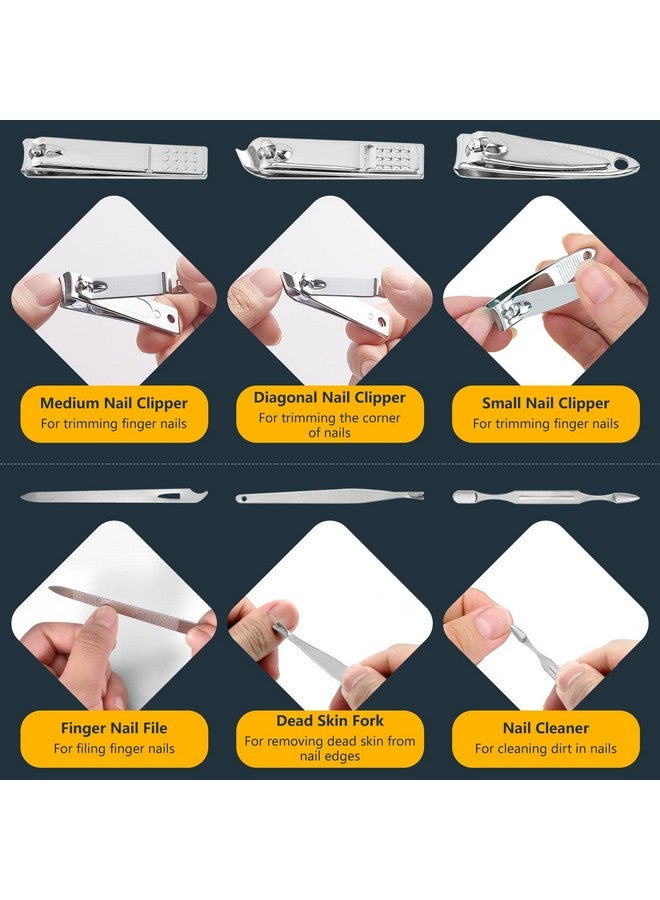 Medium Nail Clipper
For trimming finger nails

Diagonal Nail Clipper
For trimming the corner of nails

Small Nail Clipper
For trimming finger nails

Finger Nail File
For filing finger nails

Dead Skin Fork
For removing dead skin from nail edges

Nail Cleaner
For cleaning dirt in nails