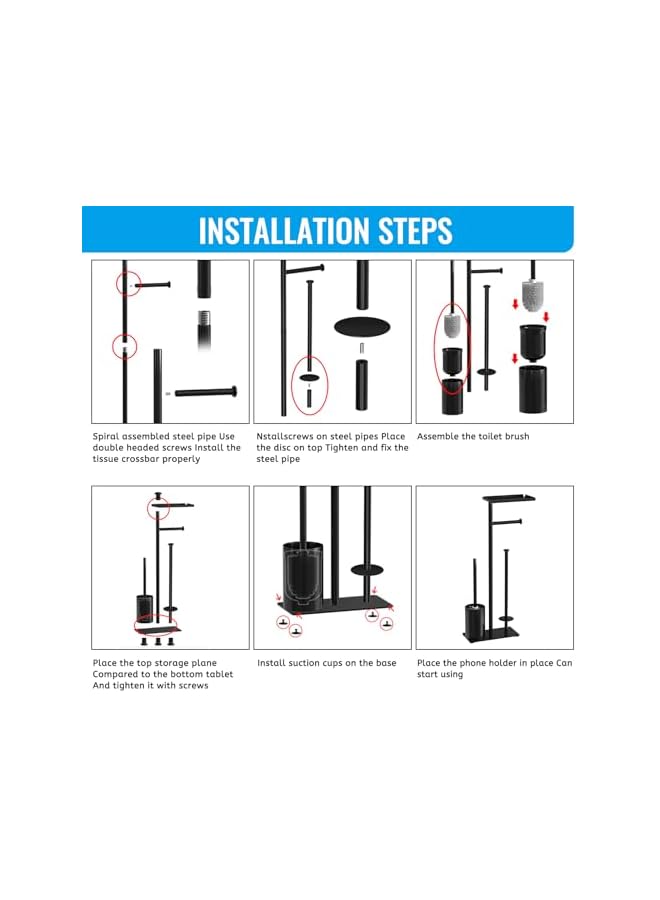 INSTALLATION STEPS

Spiral assembled steel pipe Use double headed screws Install the tissue crossbar properly

Nstallscrews on steel pipes Place the disc on top Tighten and fix the steel pipe

Assemble the toilet brush

Place the top storage plane Compared to the bottom tablet And tighten it with screws

Install suction cups on the base

Place the phone holder in place Can start using