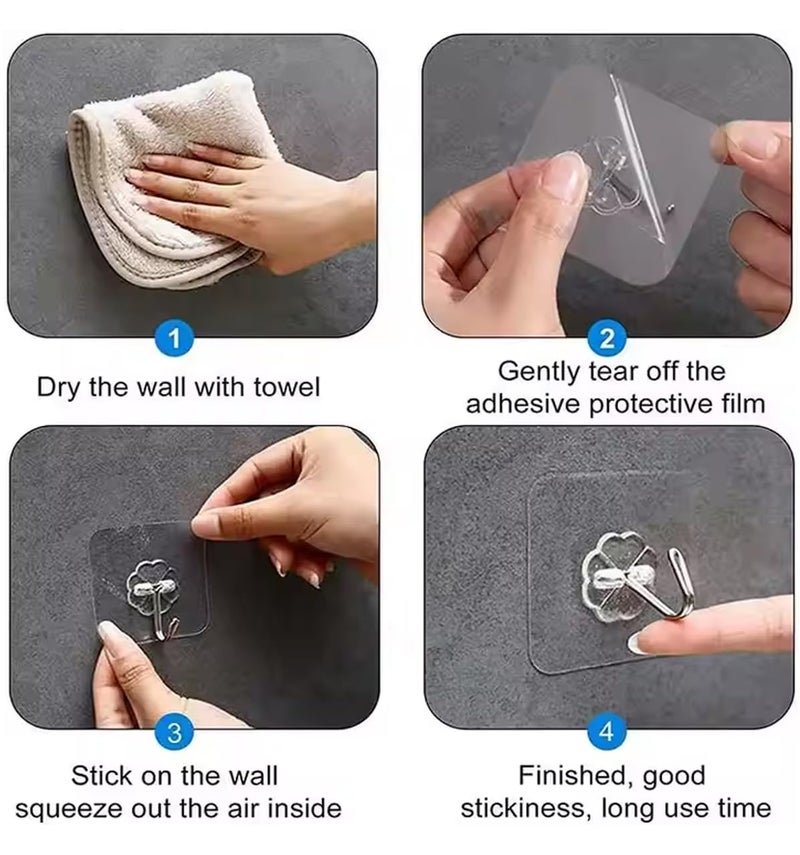 1
Dry the wall with towel

2
Gently tear off the adhesive protective film

3
Stick on the wall squeeze out the air inside

4
Finished, good stickiness, long use time