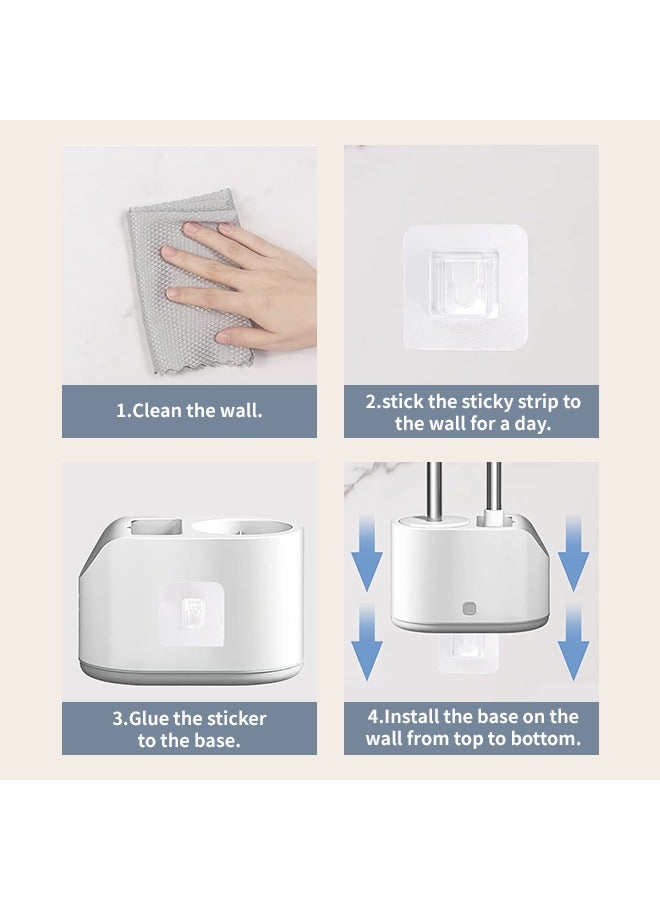 1.Clean the wall.

2.stick the sticky strip to the wall for a day.

3.Glue the sticker to the base.

4.Install the base on the wall from top to bottom.