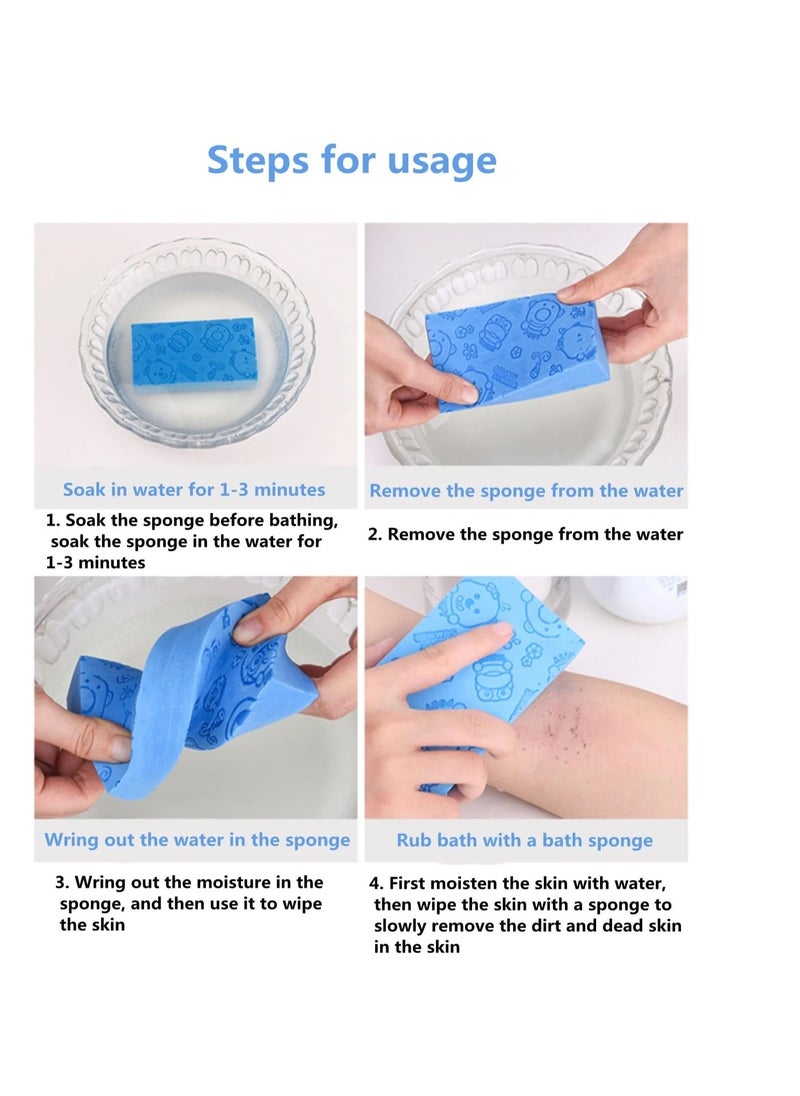 Steps for usage

Soak in water for 1-3 minutes

1. Soak the sponge before bathing, soak the sponge in the water for 1-3 minutes

Remove the sponge from the water

2. Remove the sponge from the water

Wring out the water in the sponge

3. Wring out the moisture in the sponge, and then use it to wipe the skin

Rub bath with a bath sponge

4. First moisten the skin with water, then wipe the skin with a sponge to slowly remove the dirt and dead skin in the skin