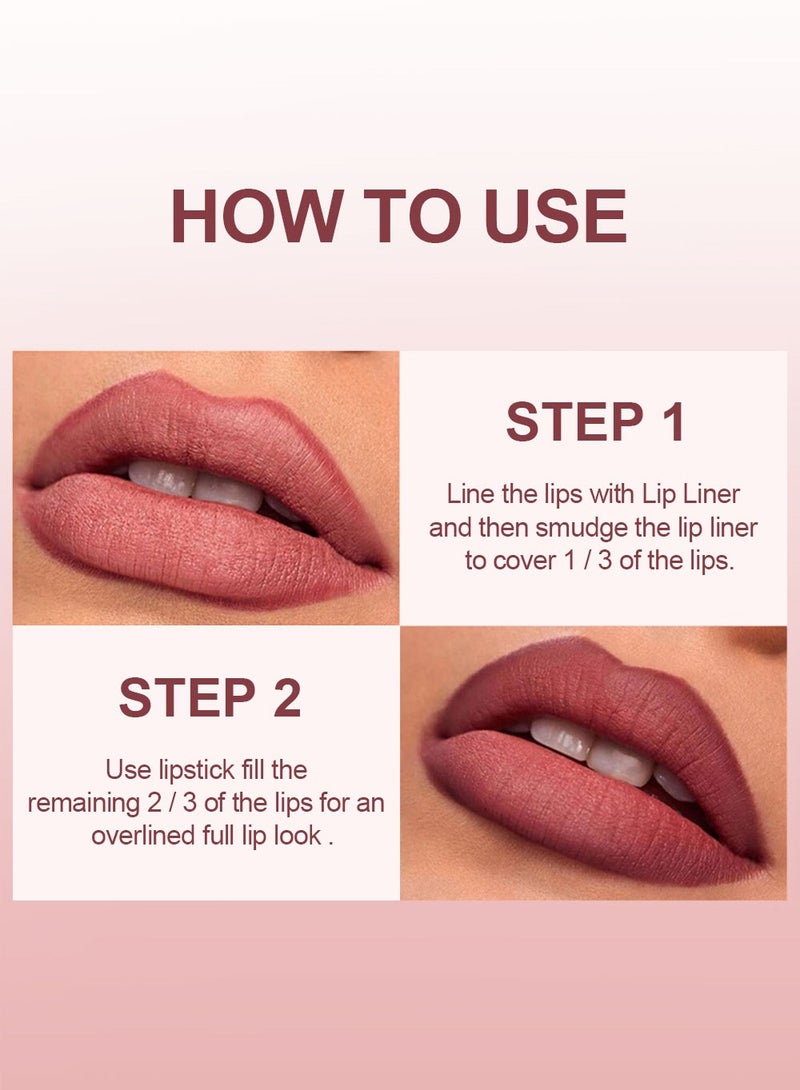 HOW TO USE

STEP 1

Line the lips with Lip Liner and then smudge the lip liner to cover 1 / 3 of the lips.

STEP 2

Use lipstick fill the remaining 2 / 3 of the lips for an overlined full lip look .