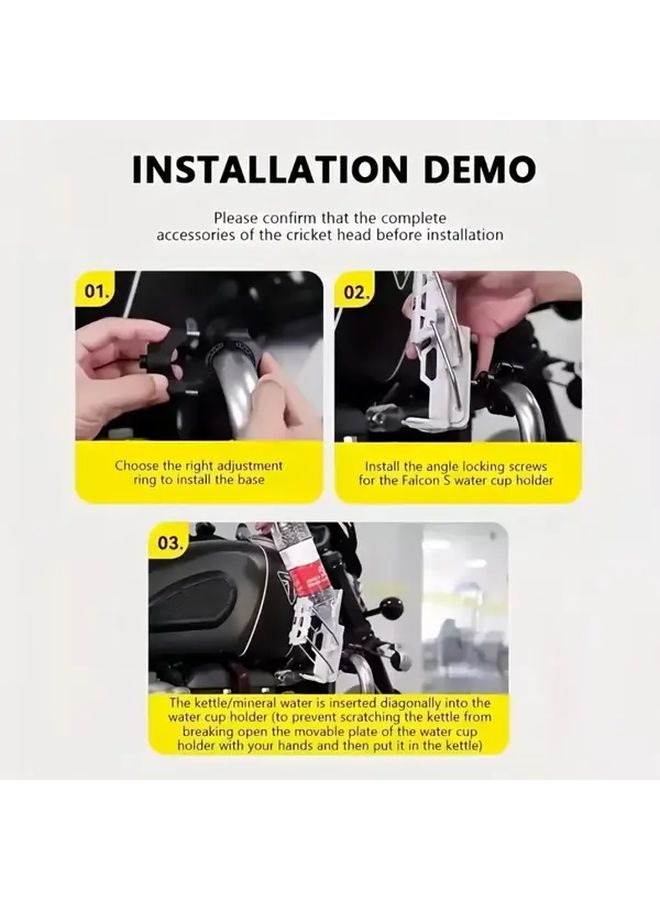 INSTALLATION DEMO

Please confirm that the complete accessories of the cricket head before installation

01.

Choose the right adjustment ring to install the base

02.

Install the angle locking screws for the Falcon S water cup holder

03.

The kettle/mineral water is inserted diagonally into the water cup holder (to prevent scratching the kettle from breaking open the movable plate of the water cup holder with your hands and then put it in the kettle)