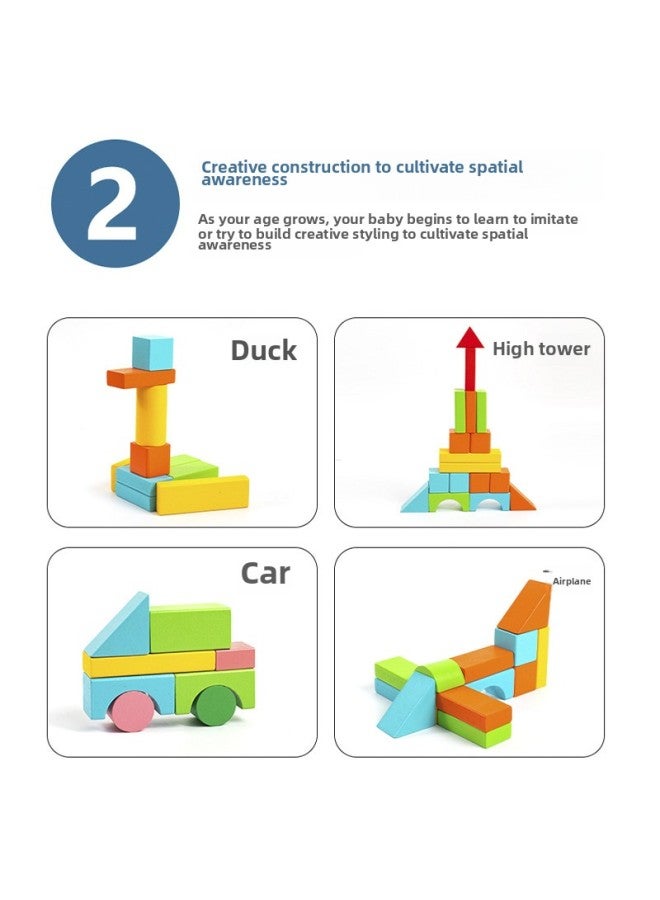 2

Creative construction to cultivate spatial awareness

As your age grows, your baby begins to learn to imitate or try to build creative styling to cultivate spatial awareness

Duck

High tower

Car

Airplane