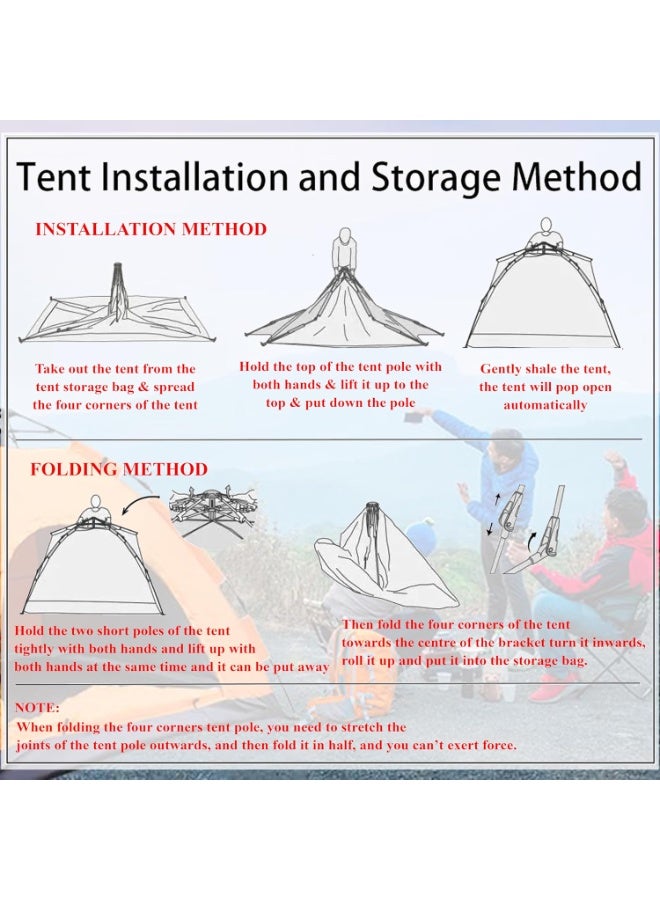 Tent Installation and Storage Method

INSTALLATION METHOD

Take out the tent from the tent storage bag & spread the four corners of the tent

Hold the top of the tent pole with both hands & lift it up to the top & put down the pole

Gently shale the tent, the tent will pop open automatically

FOLDING METHOD

Hold the two short poles of the tent tightly with both hands and lift up with both hands at the same time and it can be put away

Then fold the four corners of the tent towards the centre of the bracket turn it inwards, roll it up and put it into the storage bag.

NOTE:
When folding the four corners tent pole, you need to stretch the joints of the tent pole outwards, and then fold it in half, and you can't exert force.